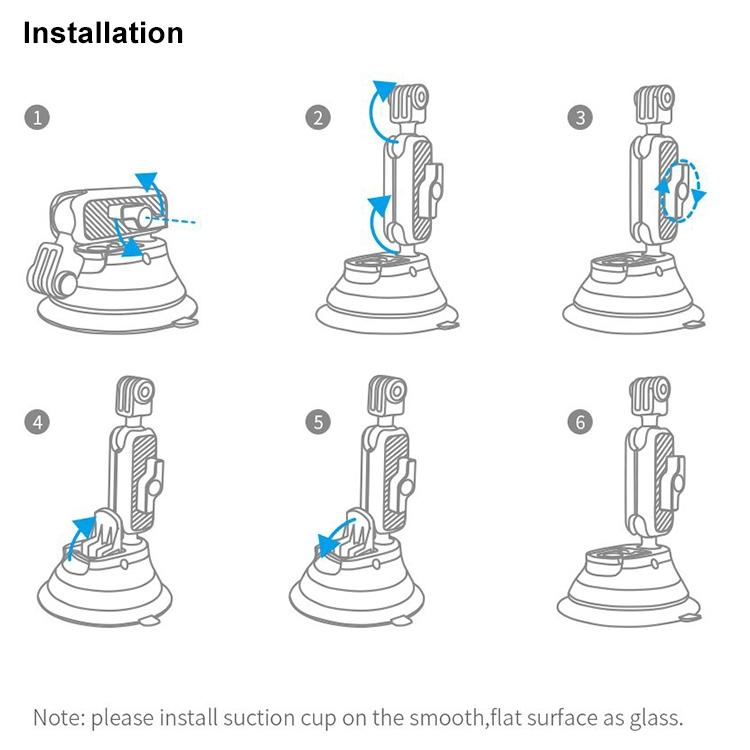 Installation

1

2

3

4

5

6

Note: please install suction cup on the smooth,flat surface as glass.