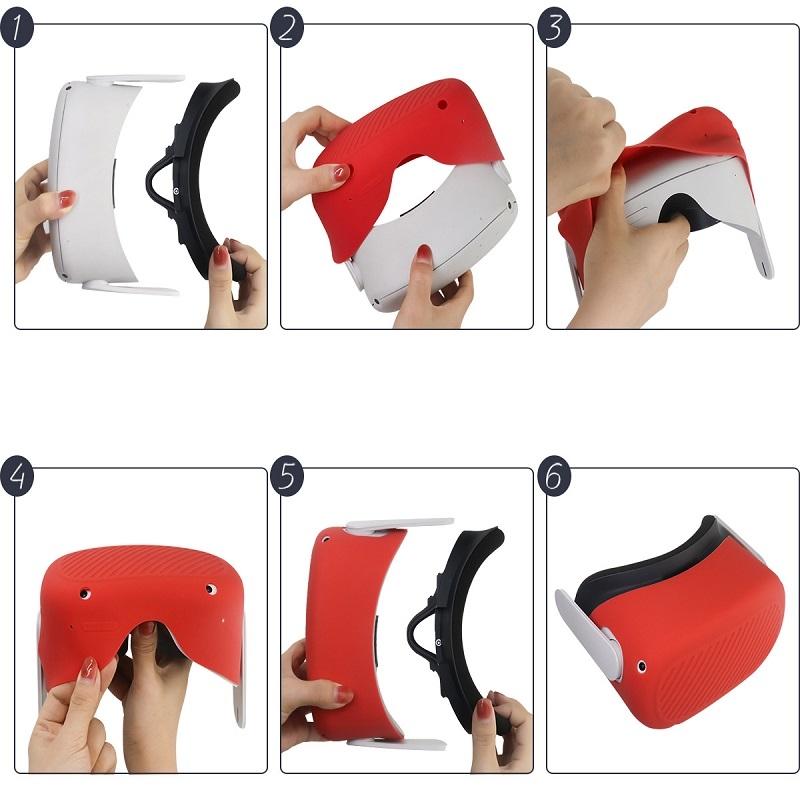 1

2

3

4

5

6