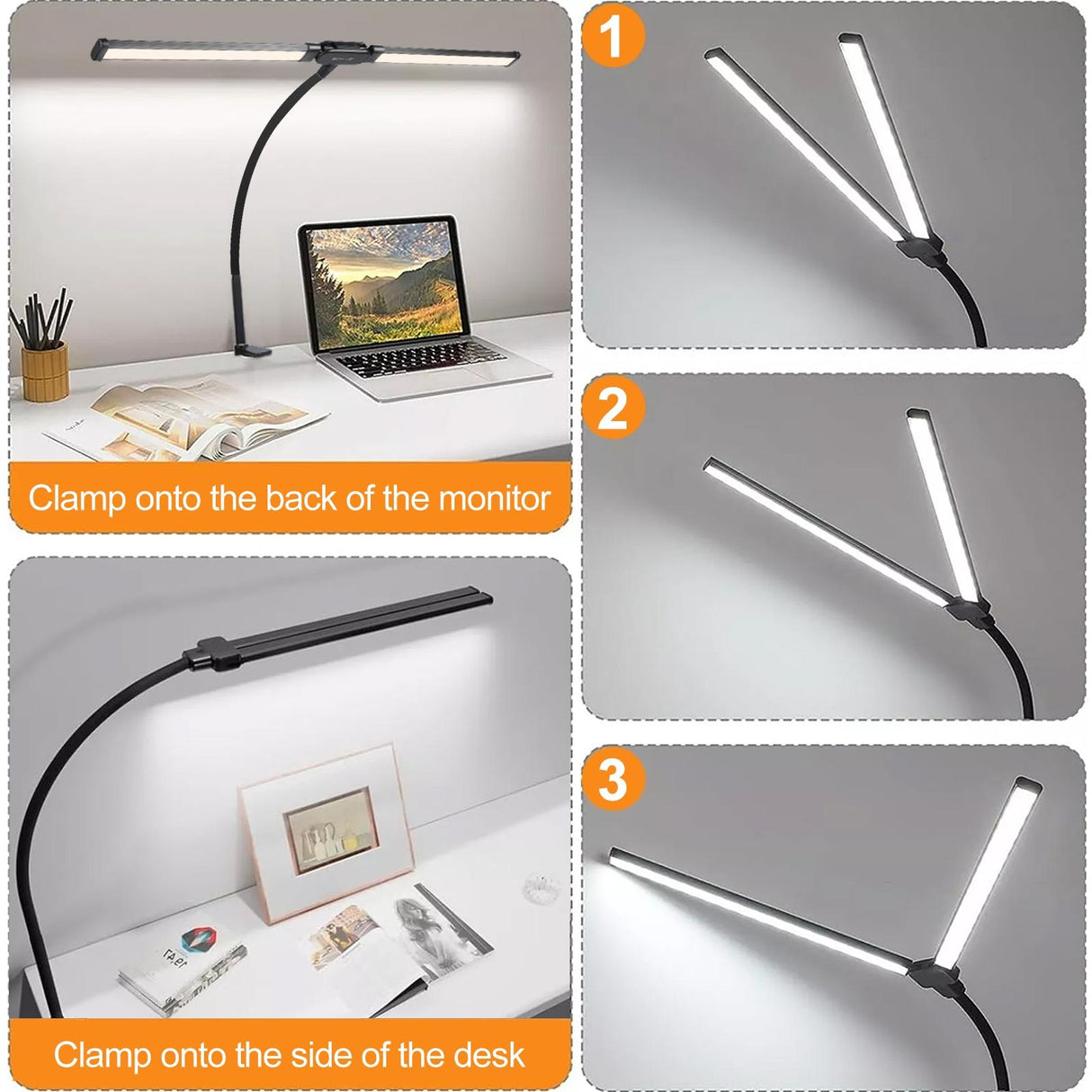 Clamp onto the back of the monitor

Clamp onto the side of the desk

1

2

3