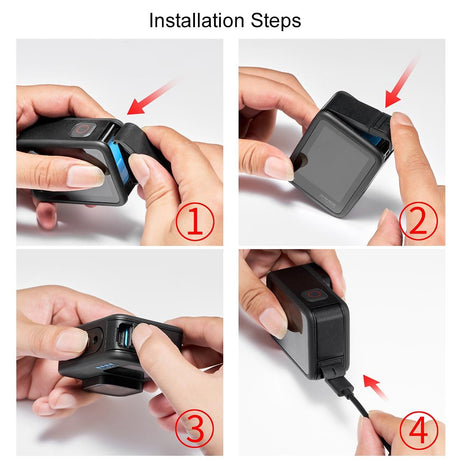 Installation Steps

①

②

③

④