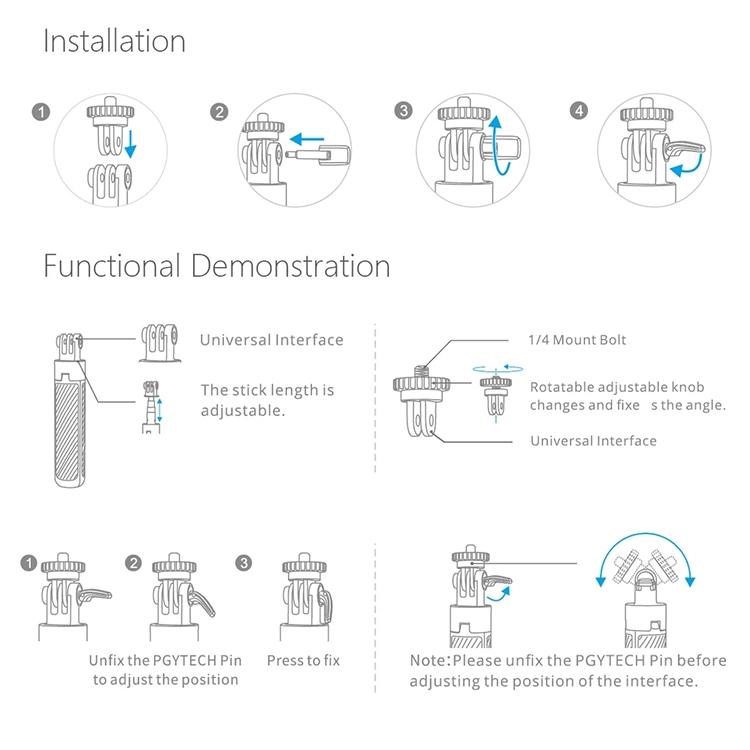 Installation

1

2

3

4

Functional Demonstration

Universal Interface

The stick length is adjustable.

1/4 Mount Bolt

Rotatable adjustable knob changes and fixe s the angle.

Universal Interface

1

2

3

Unfix the PGYTECH Pin to adjust the position

Press to fix

Note:Please unfix the PGYTECH Pin before adjusting the position of the interface.