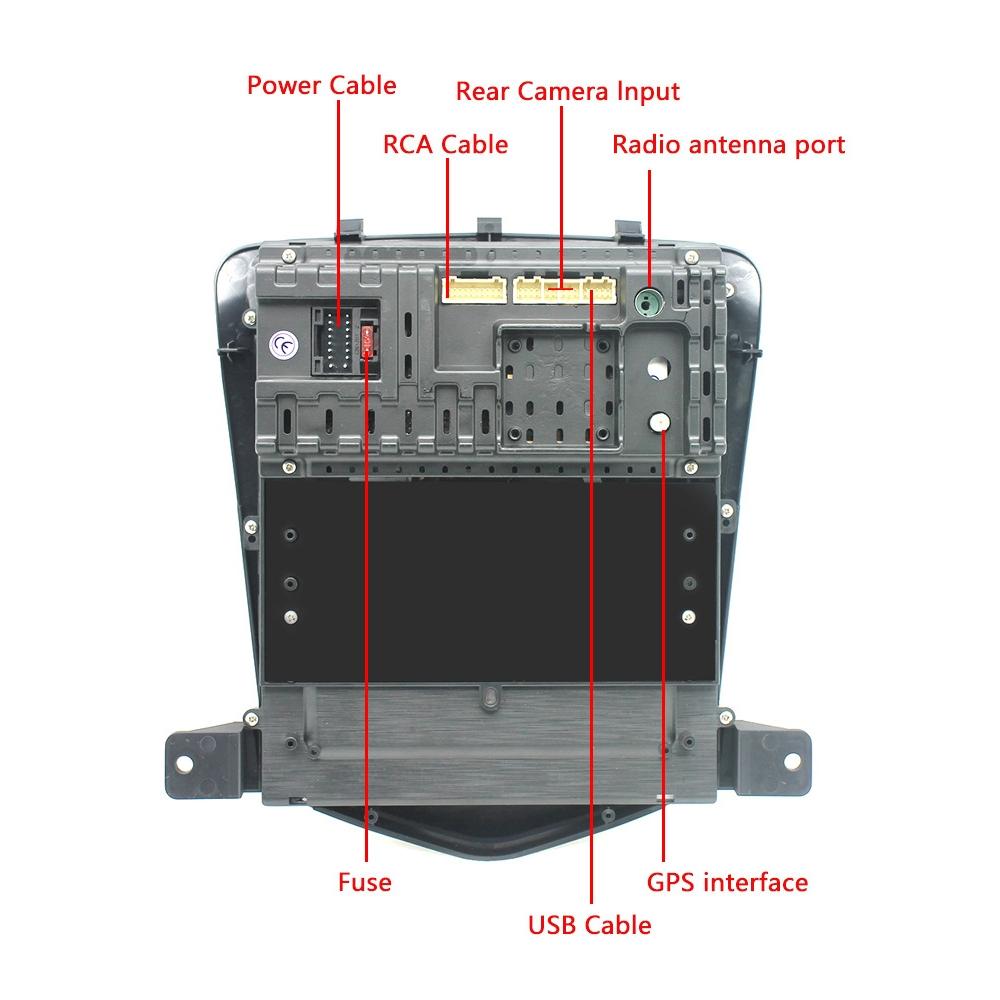 Power Cable
Rear Camera Input
RCA Cable
Radio antenna port
CE
Fuse
GPS interface
USB Cable