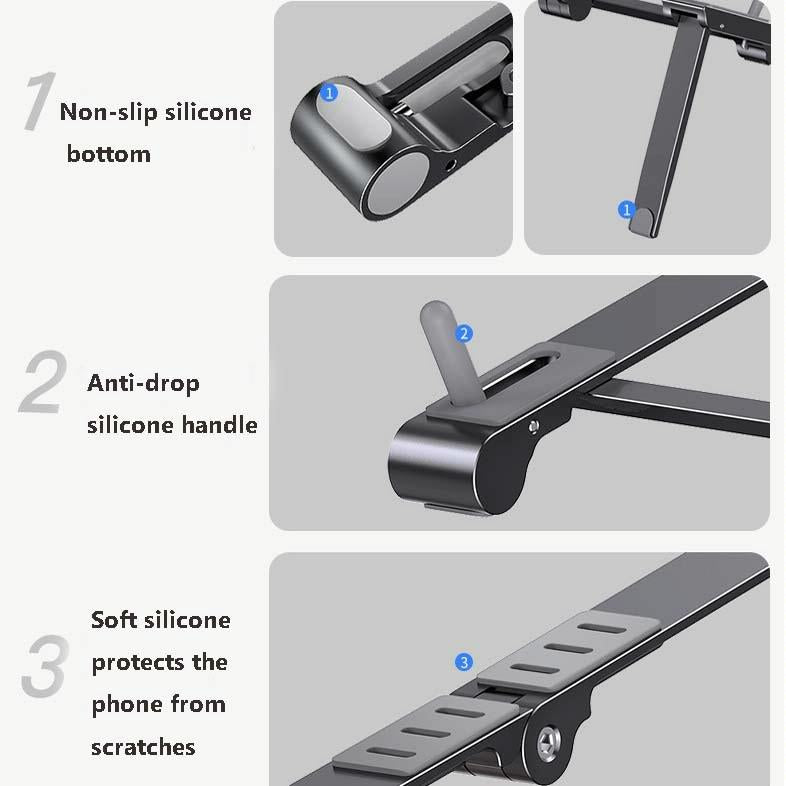 1 Non-slip silicone bottom

1

1

2 Anti-drop silicone handle

2

3 Soft silicone protects the phone from scratches

3