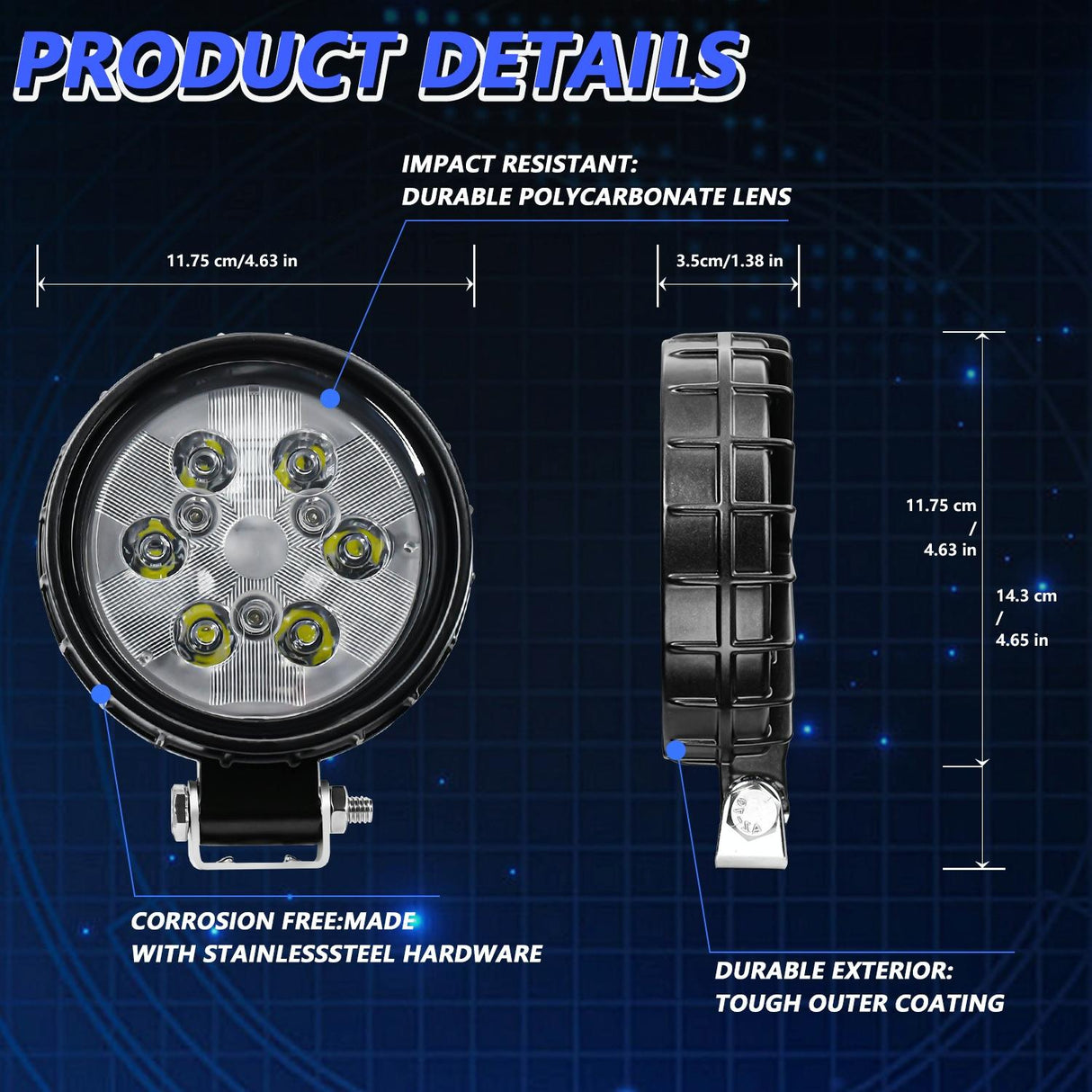 PRODUCT DETAILS

IMPACT RESISTANT:
DURABLE POLYCARBONATE LENS

11.75 cm/4.63 in

3.5cm/1.38 in

11.75 cm / 4.63 in

14.3 cm / 4.65 in

CORROSION FREE:MADE
WITH STAINLESSSTEEL HARDWARE

DURABLE EXTERIOR:
TOUGH OUTER COATING