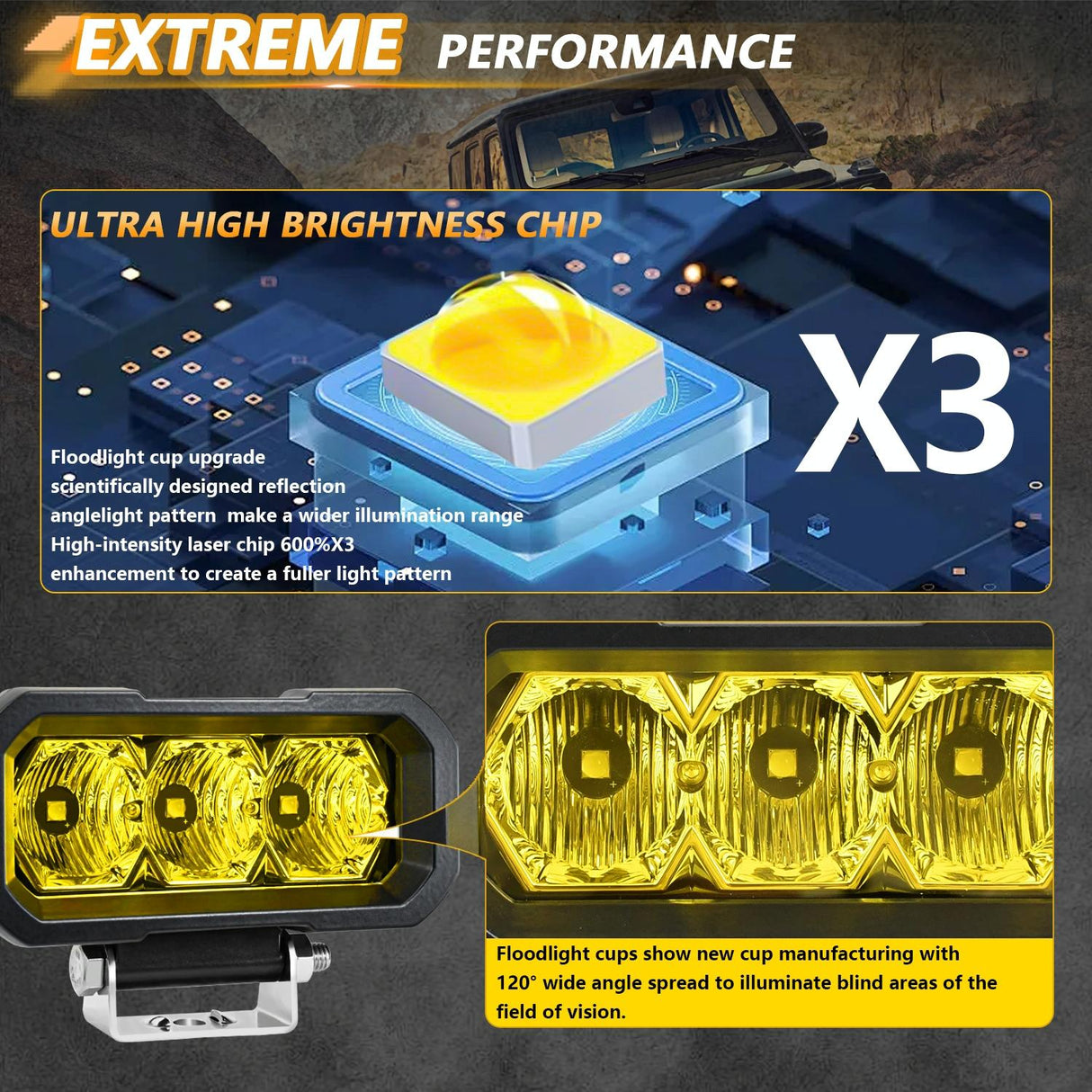 EXTREME PERFORMANCE

ULTRA HIGH BRIGHTNESS CHIP

X3

Floodlight cup upgrade
scientifically designed reflection
anglelight pattern make a wider illumination range
High-intensity laser chip 600%X3
enhancement to create a fuller light pattern

Floodlight cups show new cup manufacturing with 120° wide angle spread to illuminate blind areas of the field of vision.