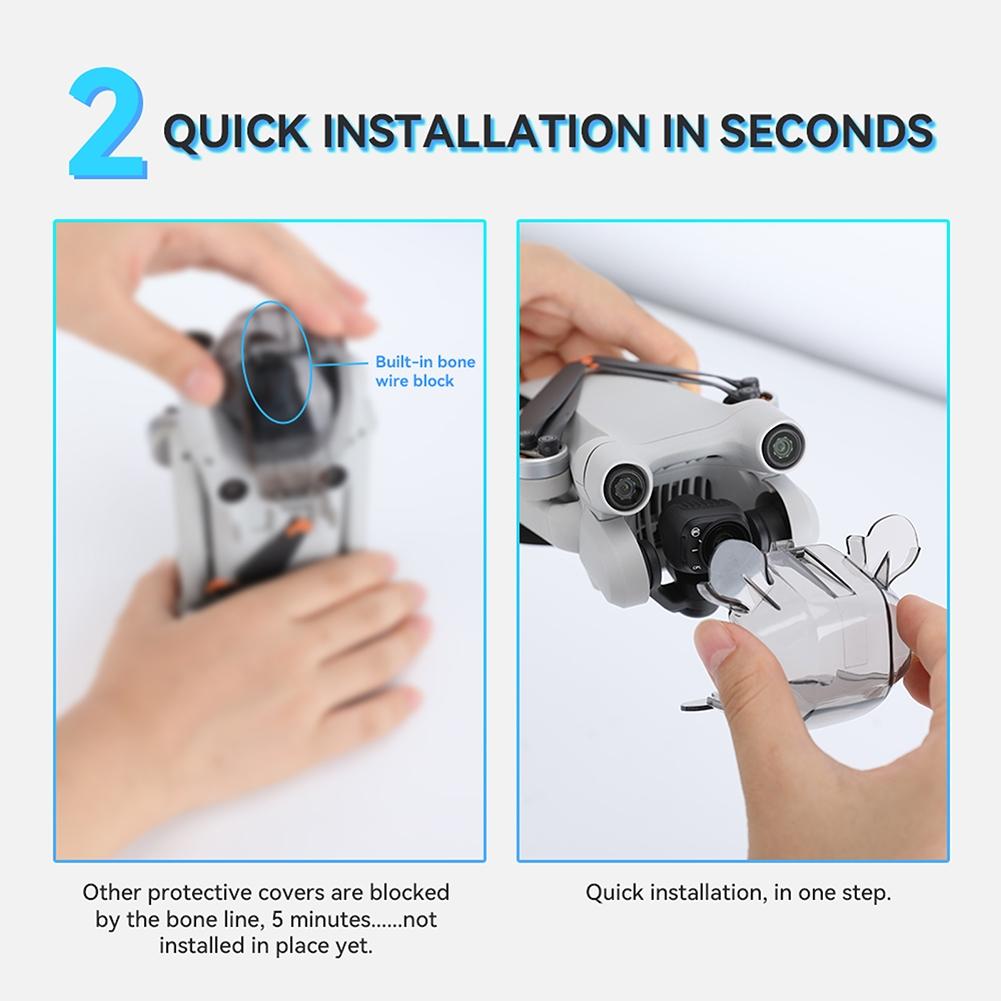 2 QUICK INSTALLATION IN SECONDS

Built-in bone wire block

Other protective covers are blocked by the bone line, 5 minutes......not installed in place yet.

Quick installation, in one step.