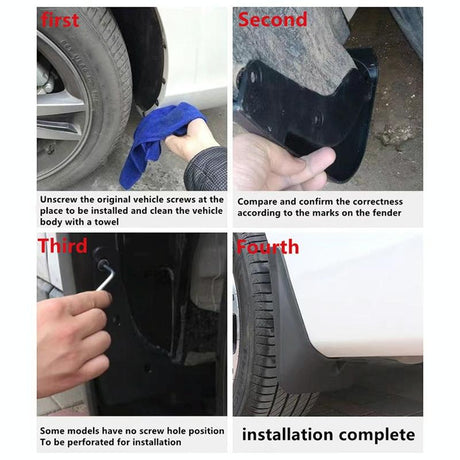 first

Unscrew the original vehicle screws at the place to be installed and clean the vehicle body with a towel

Second

Compare and confirm the correctness according to the marks on the fender

Third

Some models have no screw hole position To be perforated for installation

Fourth

installation complete