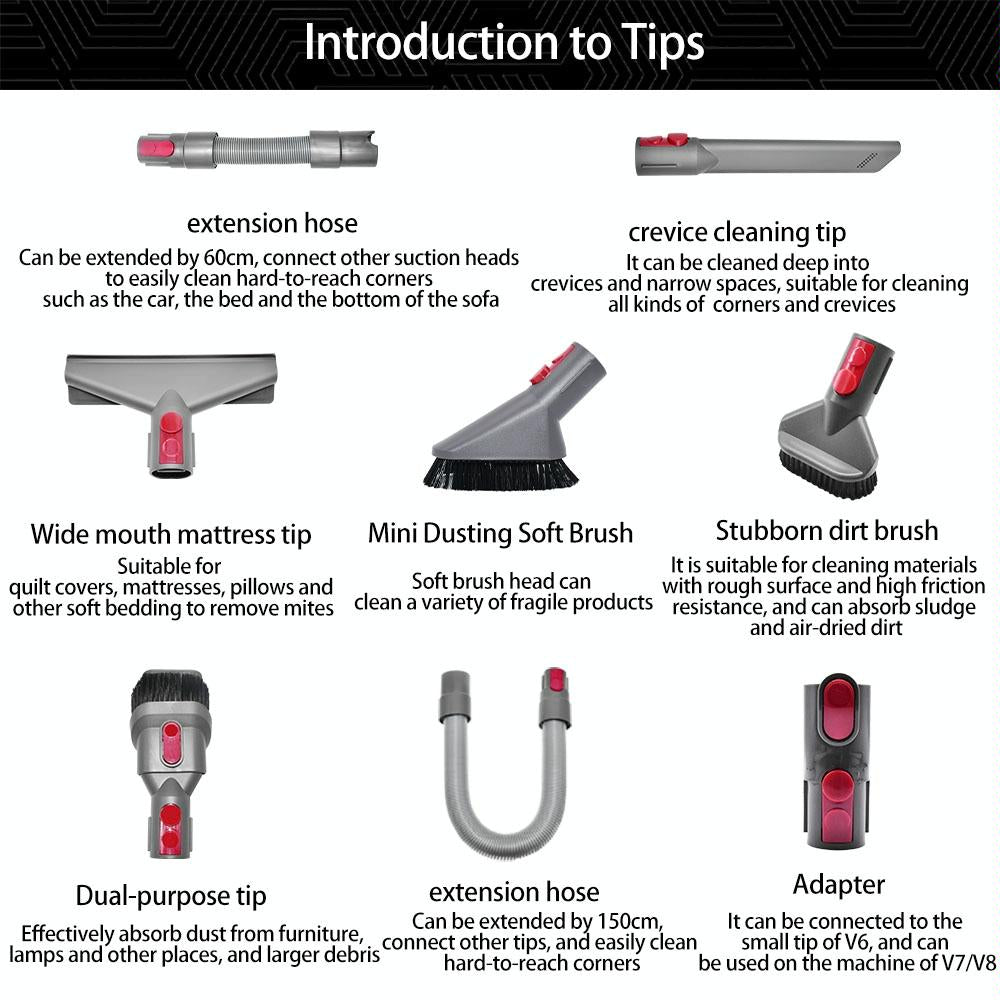 Introduction to Tips

extension hose
Can be extended by 60cm, connect other suction heads to easily clean hard-to-reach corners such as the car, the bed and the bottom of the sofa

crevice cleaning tip
It can be cleaned deep into crevices and narrow spaces, suitable for cleaning all kinds of corners and crevices

Wide mouth mattress tip
Suitable for quilt covers, mattresses, pillows and other soft bedding to remove mites

Mini Dusting Soft Brush
Soft brush head can clean a variety of fragile products

Stubborn dirt brush
It is suitable for cleaning materials with rough surface and high friction resistance, and can absorb sludge and air-dried dirt

Dual-purpose tip
Effectively absorb dust from furniture, lamps and other places, and larger debris

extension hose
Can be extended by 150cm, connect other tips, and easily clean hard-to-reach corners

Adapter
It can be connected to the small tip of V6, and can be used on the machine of V7/V8