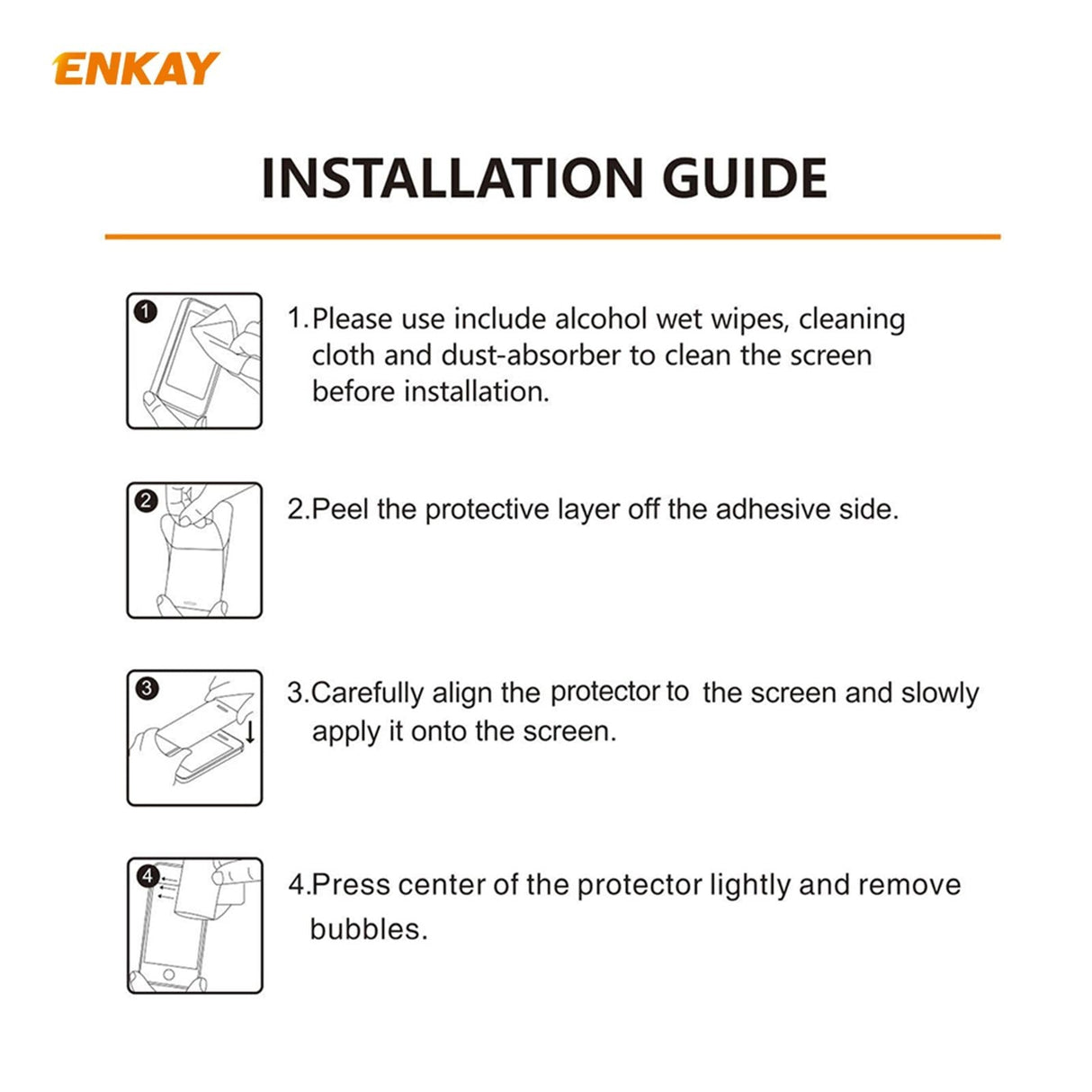 ENKAY

INSTALLATION GUIDE

1

1.Please use include alcohol wet wipes, cleaning cloth and dust-absorber to clean the screen before installation.

2

2.Peel the protective layer off the adhesive side.

3

3.Carefully align the protector to the screen and slowly apply it onto the screen.

4

4.Press center of the protector lightly and remove bubbles.