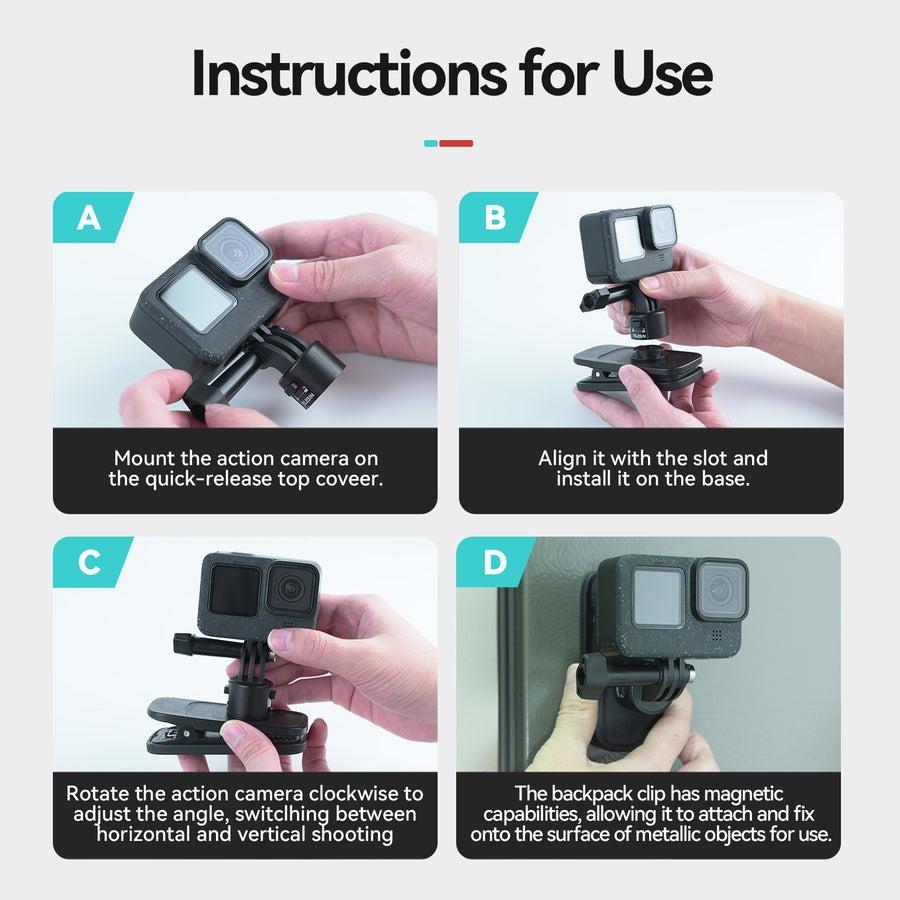 Instructions for Use

A

Mount the action camera on the quick-release top coveer.

B

Align it with the slot and install it on the base.

C

Rotate the action camera clockwise to adjust the angle, switclhing between horizontal and vertical shooting

D

The backpack clip has magnetic capabilities, allowing it to attach and fix onto the surface of metallic objects for use.