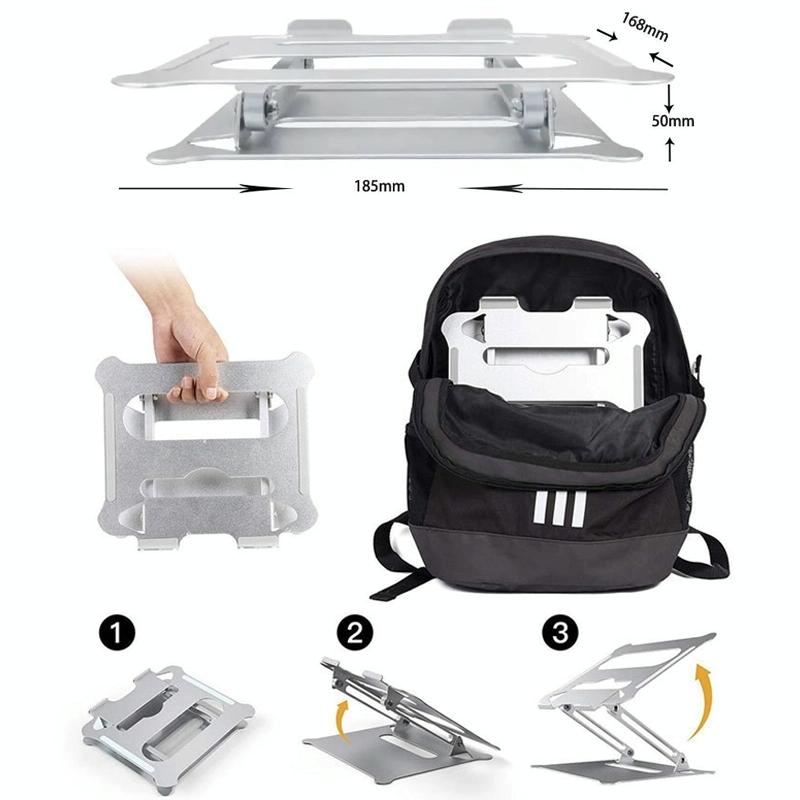 168mm

50mm

185mm

1

2

3