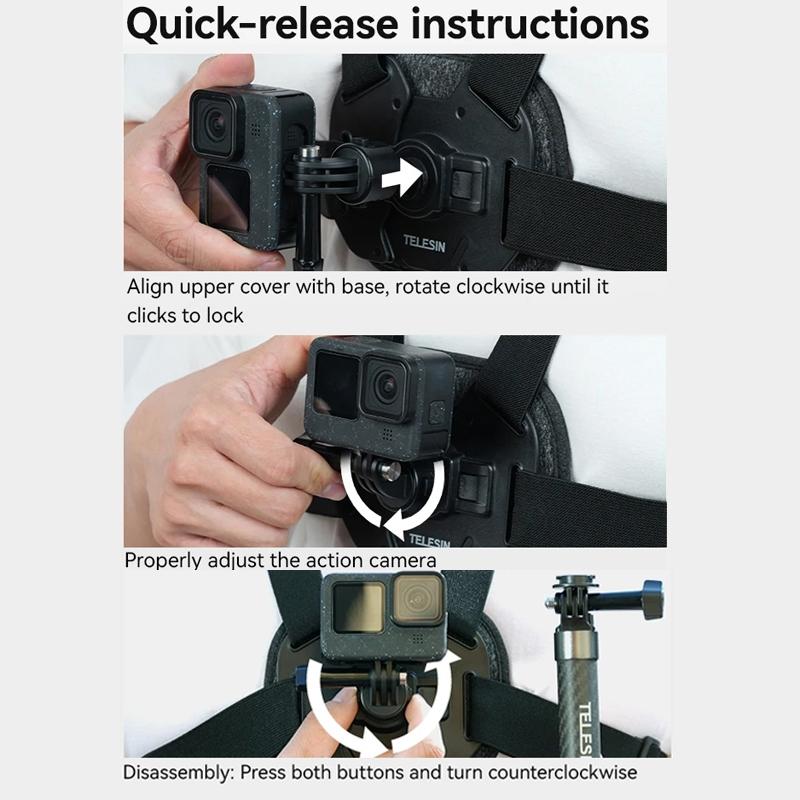 Quick-release instructions

TELESIN

Align upper cover with base, rotate clockwise until it clicks to lock

TELESIN

Properly adjust the action camera

TELES

Disassembly: Press both buttons and turn counterclockwise