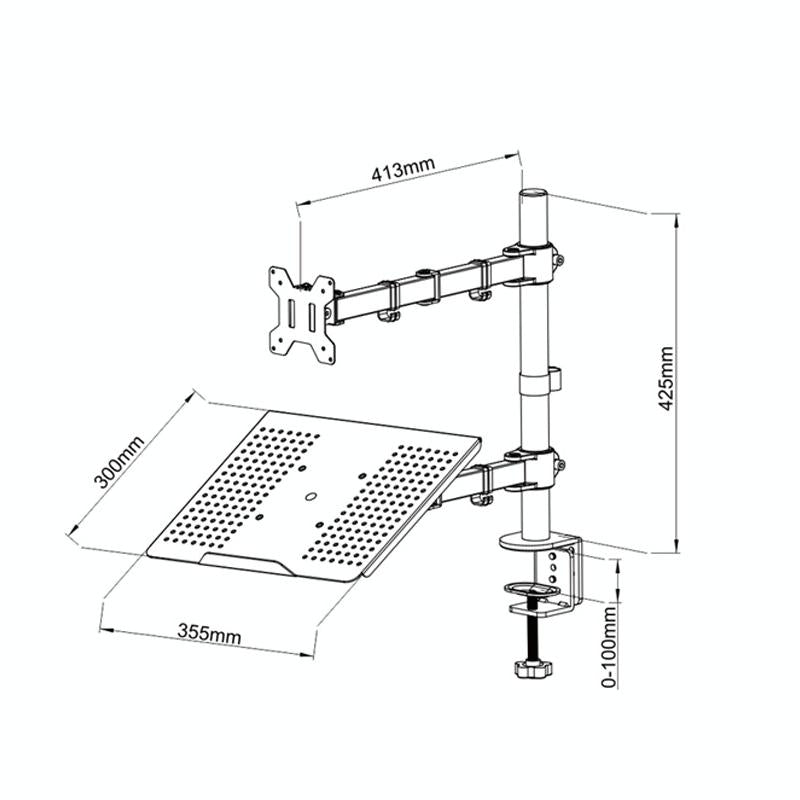 413mm

425mm

300mm

355mm

0-100mm