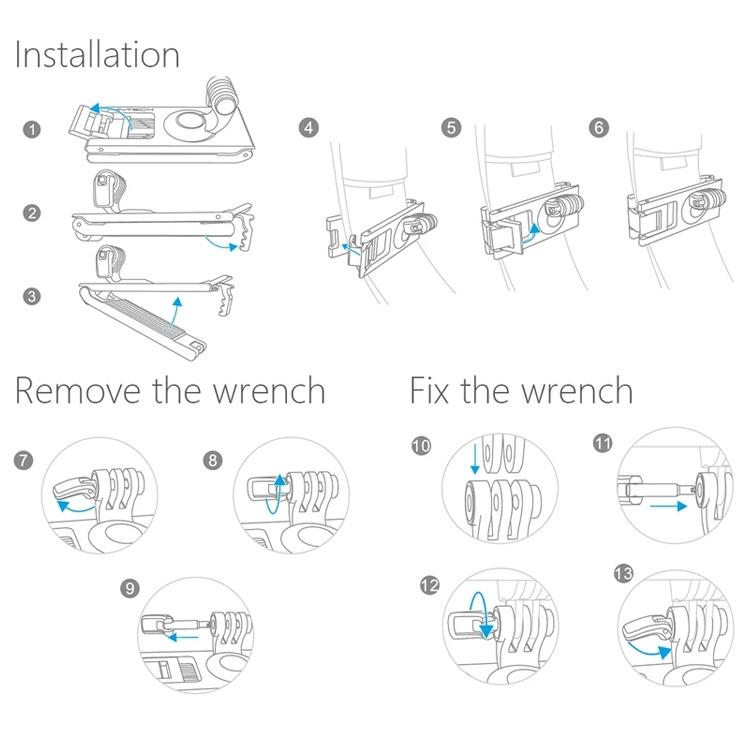 Installation

1

2

3

4

5

6

Remove the wrench

7

8

9

Fix the wrench

10

11

12

13