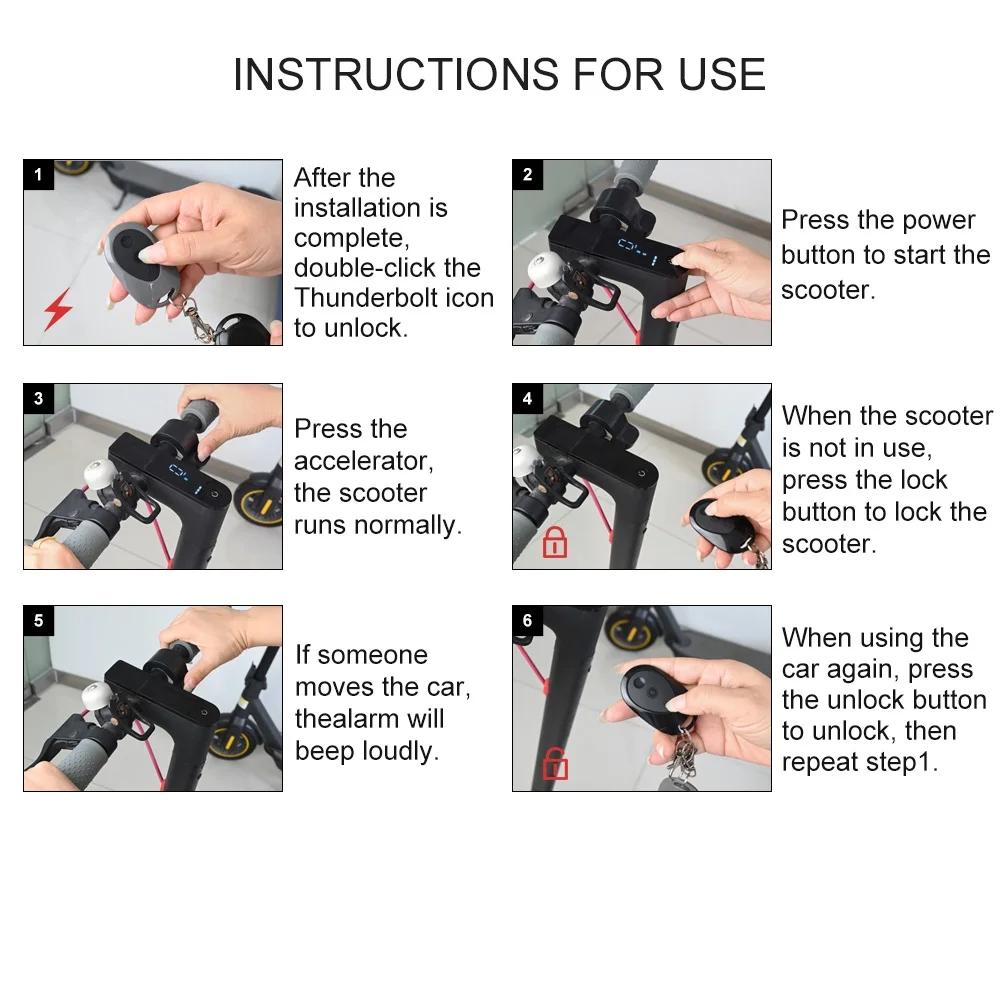 INSTRUCTIONS FOR USE

1
After the installation is complete, double-click the Thunderbolt icon to unlock.

2
Press the power button to start the scooter.

3
Press the accelerator, the scooter runs normally.

4
When the scooter is not in use, press the lock button to lock the scooter.

5
If someone moves the car, thealarm will beep loudly.

6
When using the car again, press the unlock button to unlock, then repeat step1.