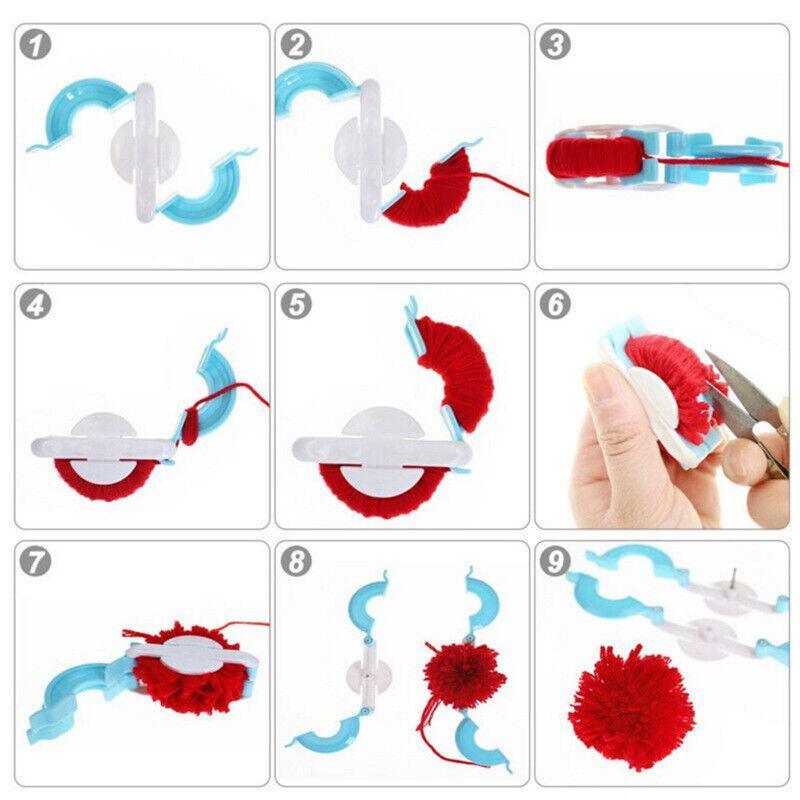 1

2

3

4

5

6

7

8

9