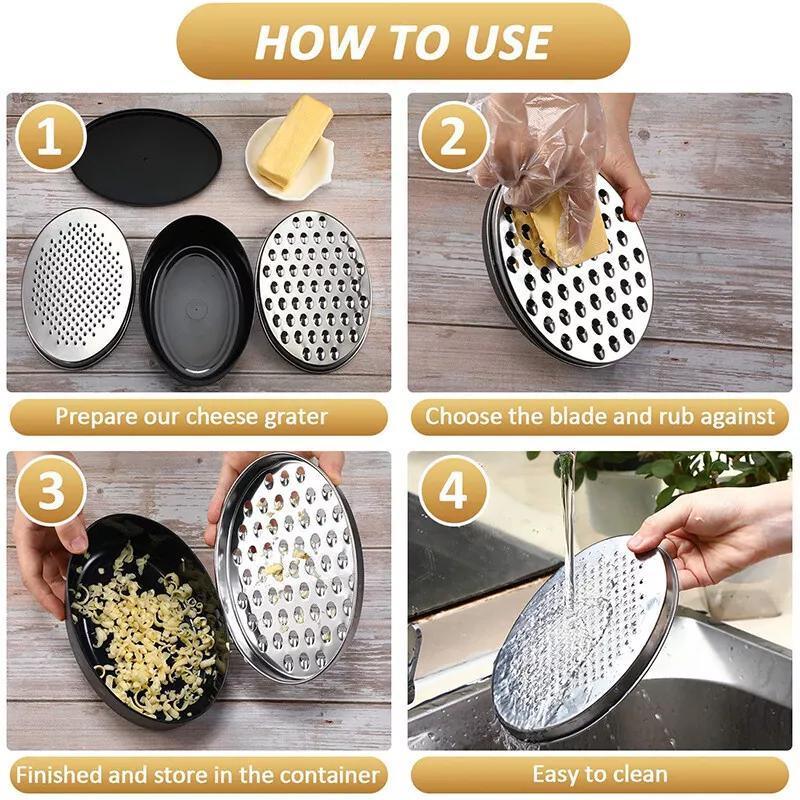 HOW TO USE

1

Prepare our cheese grater

2

Choose the blade and rub against

3

Finished and store in the container

4

Easy to clean