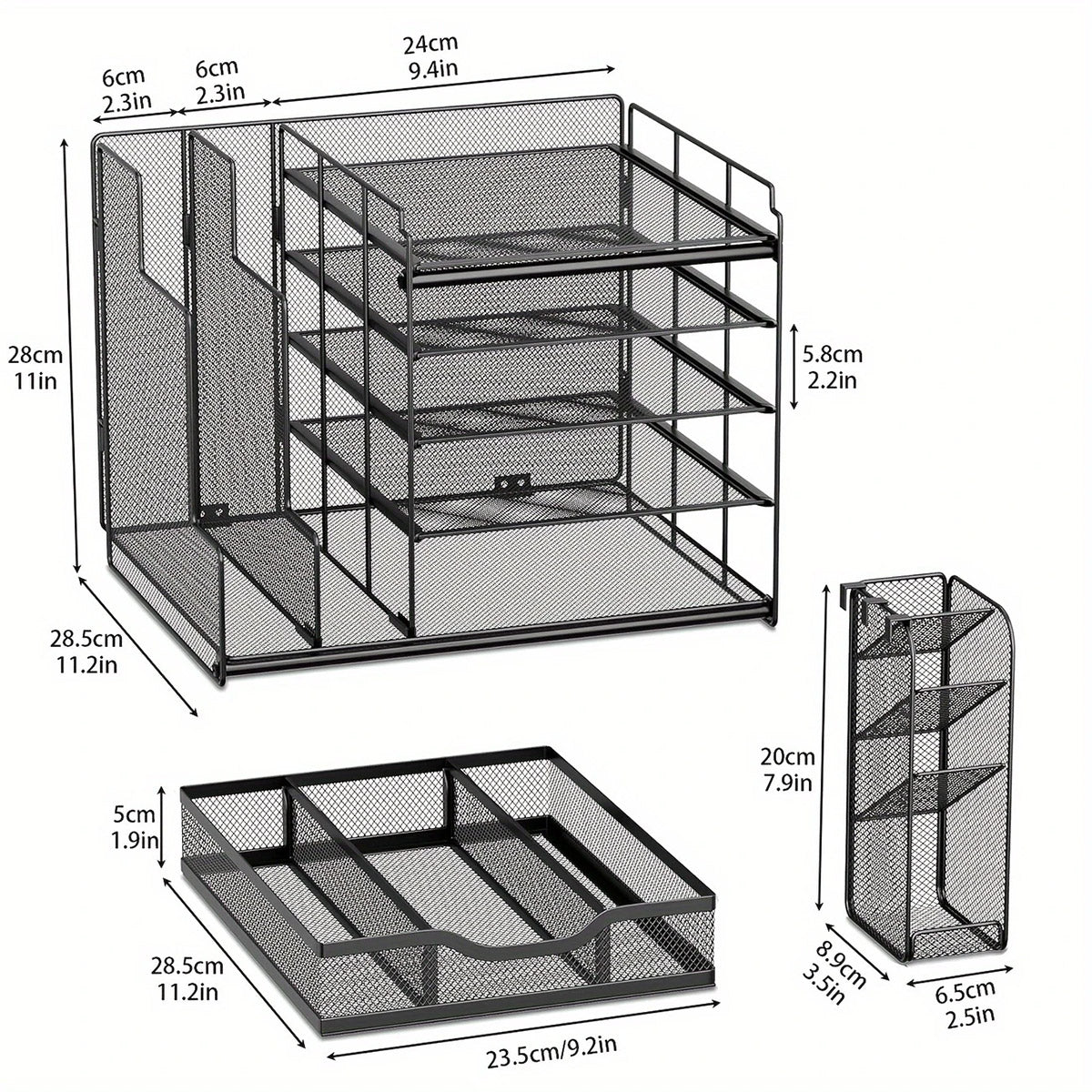 6cm
2.3in

6cm
2.3in

24cm
9.4in

28cm
11in

5.8cm
2.2in

28.5cm
11.2in

20cm
7.9in

5cm
1.9in

28.5cm
11.2in

23.5cm/9.2in

8.9cm
3.5in

6.5cm
2.5in