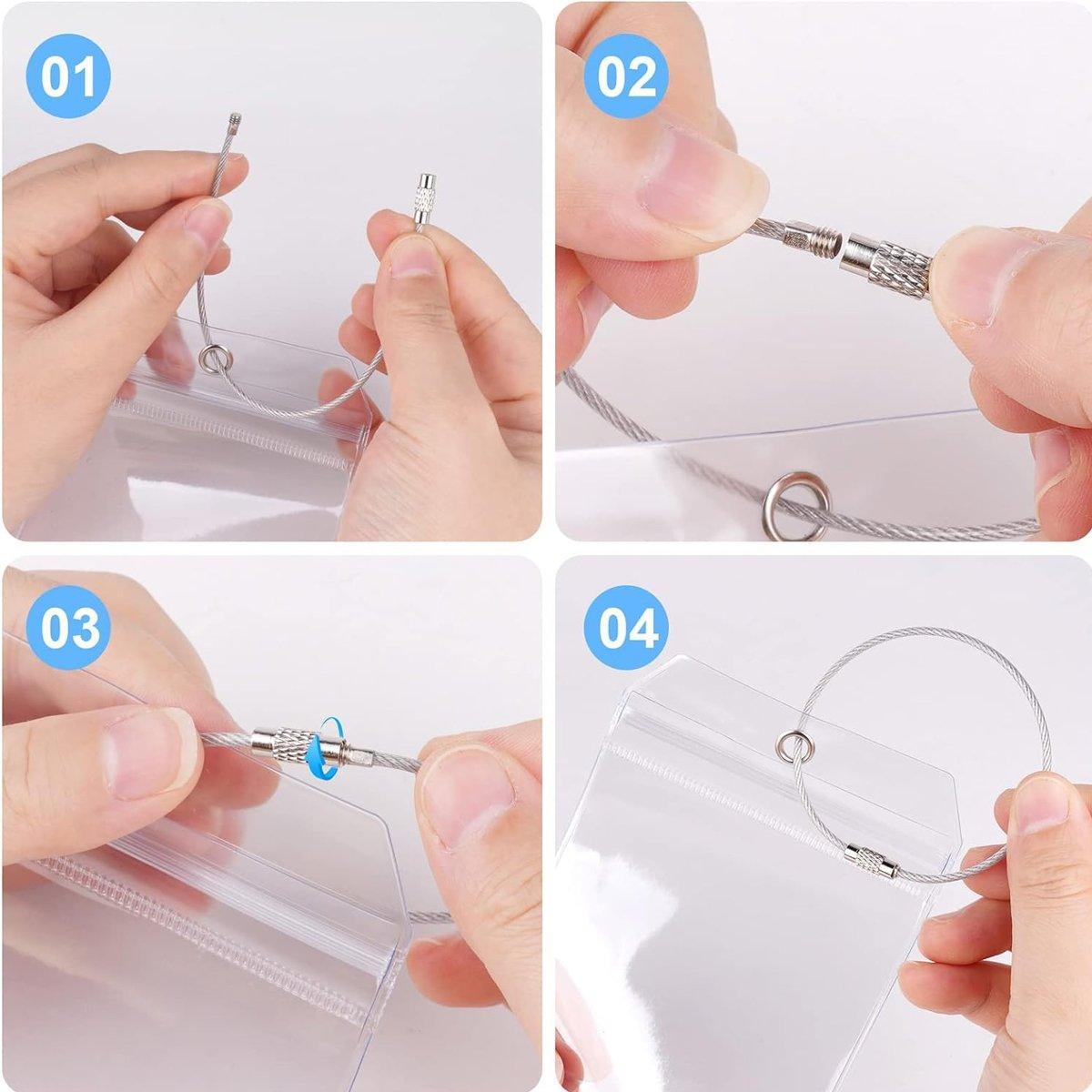 01

02

03

04