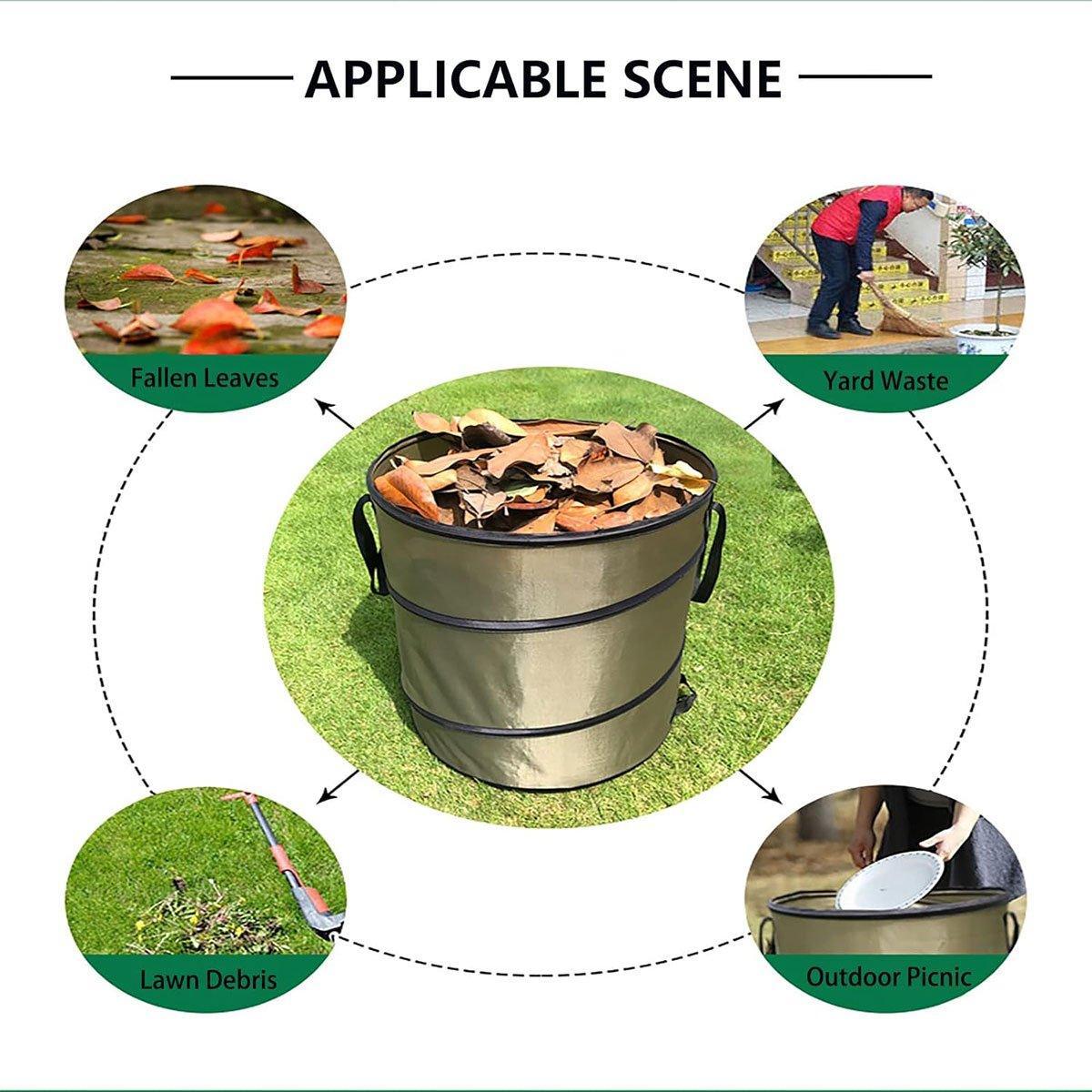 APPLICABLE SCENE

Fallen Leaves

Yard Waste

Lawn Debris

Outdoor Picnic