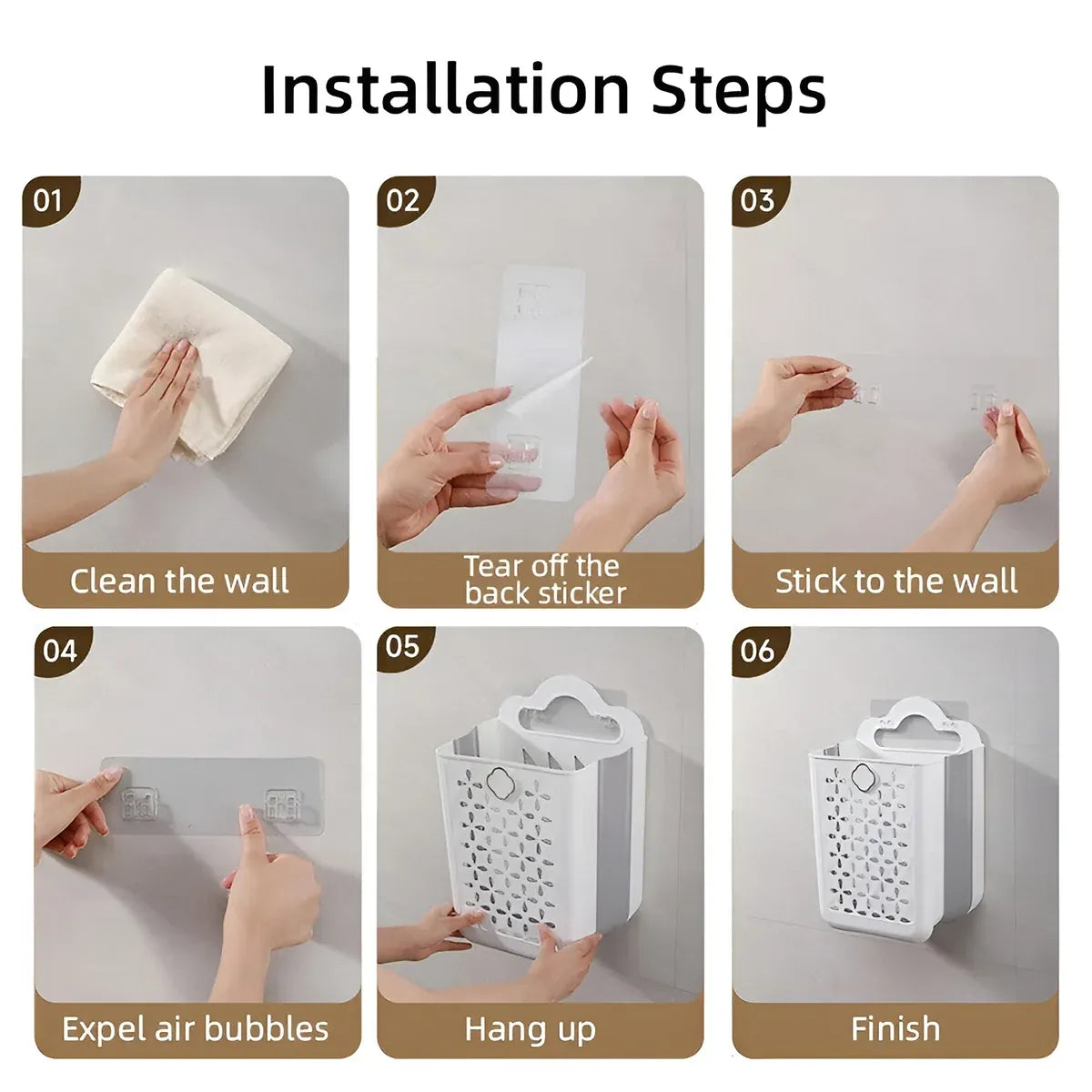 Installation Steps

01

Clean the wall

02

Tear off the back sticker

03

Stick to the wall

04

Expel air bubbles

05

Hang up

06

Finish