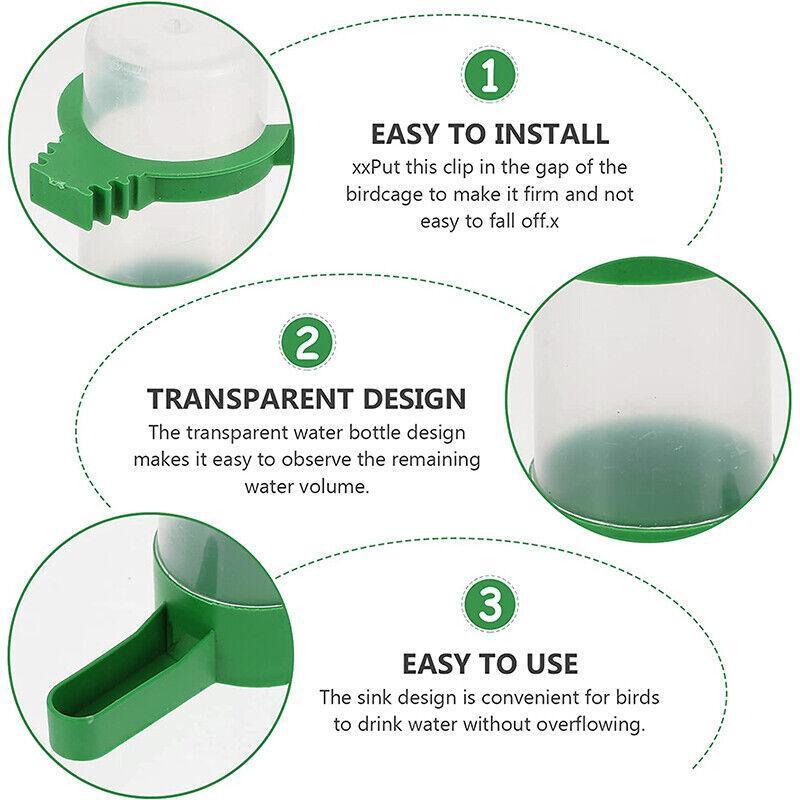 1

EASY TO INSTALL

xxPut this clip in the gap of the birdcage to make it firm and not easy to fall off.x

2

TRANSPARENT DESIGN

The transparent water bottle design makes it easy to observe the remaining water volume.

3

EASY TO USE

The sink design is convenient for birds to drink water without overflowing.