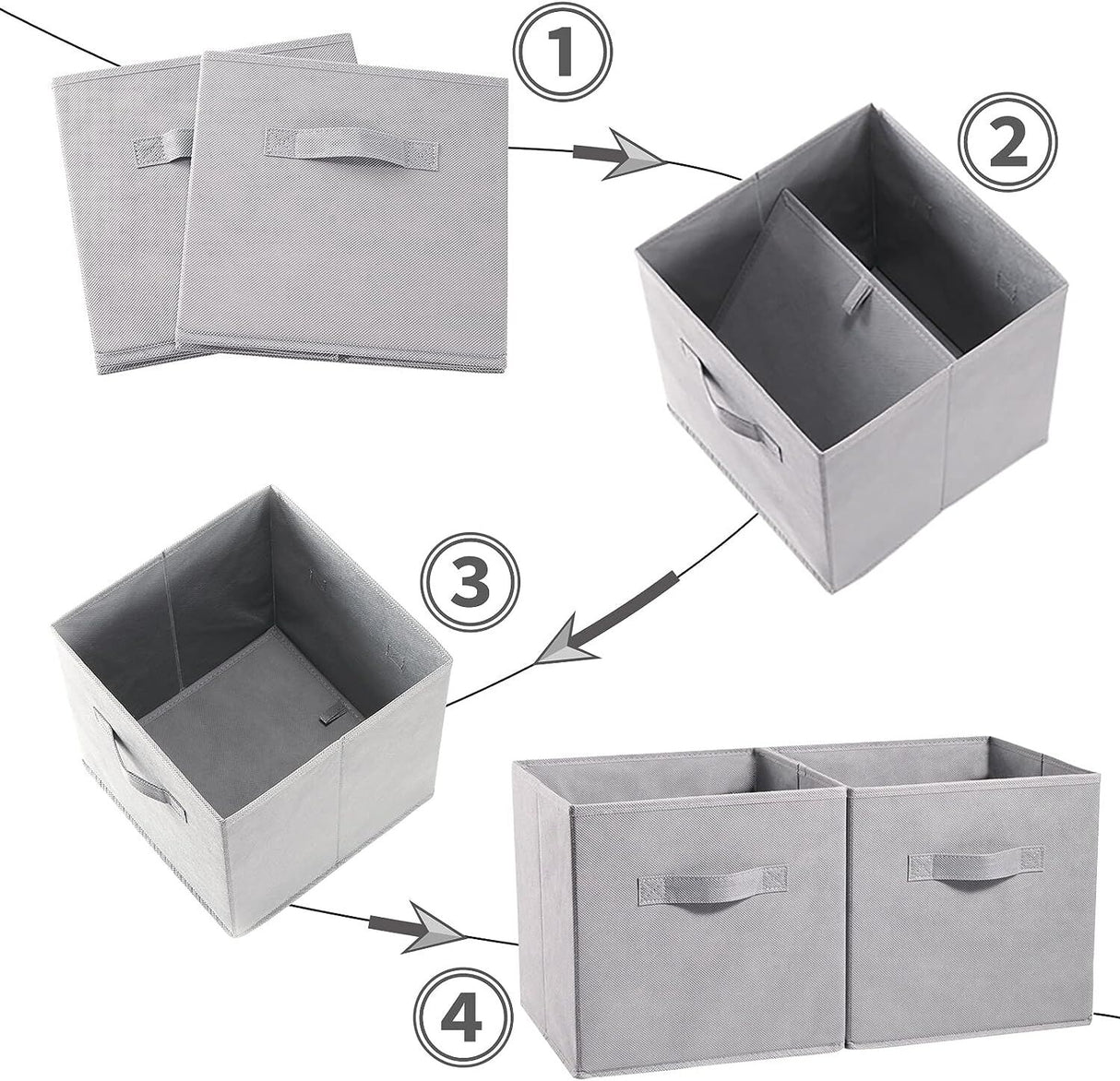 1

2

3

4