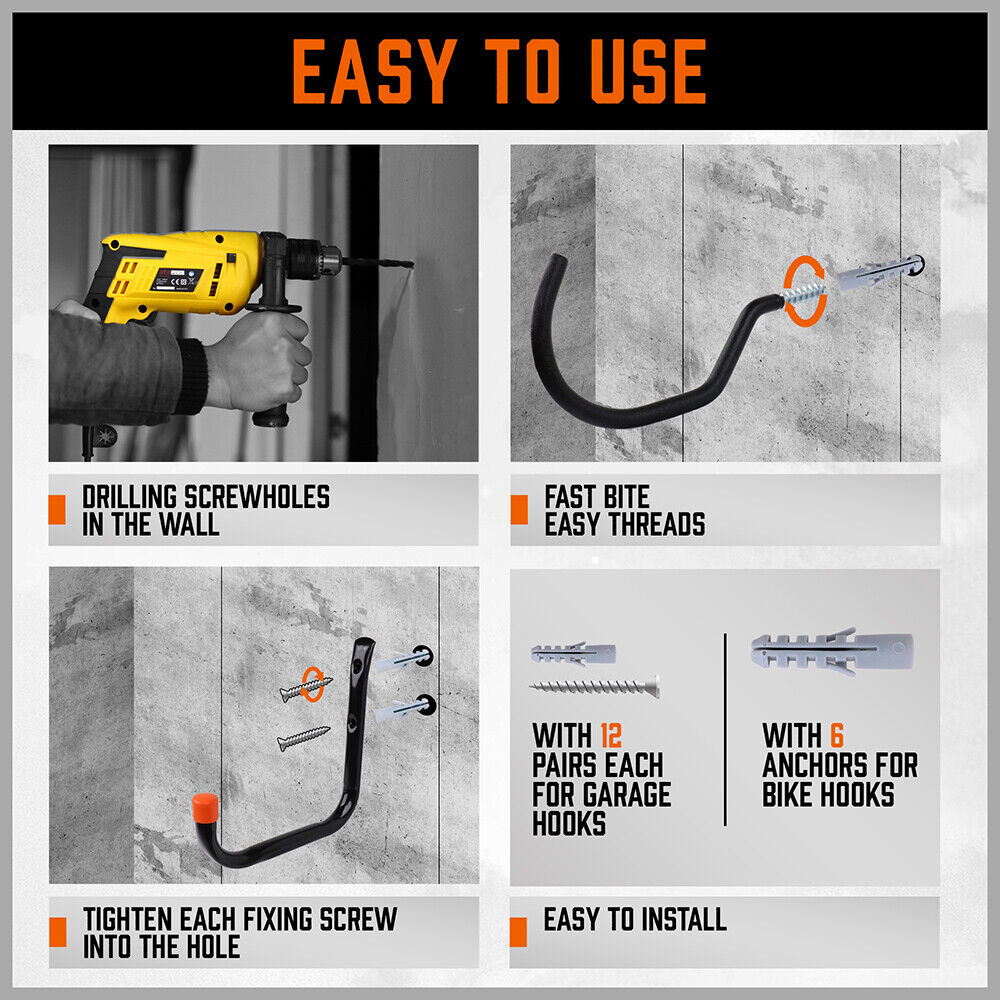 EASY TO USE

DRILLING SCREWHOLES IN THE WALL

FAST BITE EASY THREADS

TIGHTEN EACH FIXING SCREW INTO THE HOLE

WITH 12 PAIRS EACH FOR GARAGE HOOKS

WITH 6 ANCHORS FOR BIKE HOOKS

EASY TO INSTALL