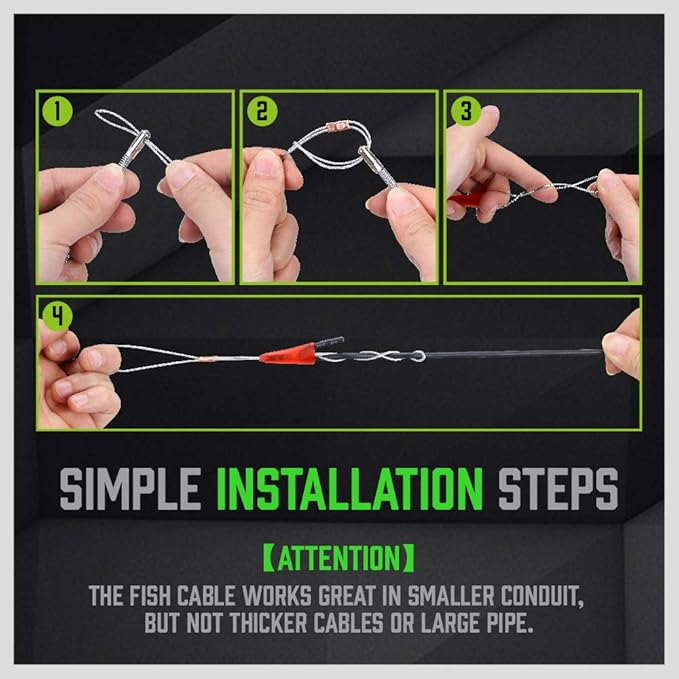 1

2

3

4

SIMPLE INSTALLATION STEPS

【ATTENTION】

THE FISH CABLE WORKS GREAT IN SMALLER CONDUIT, BUT NOT THICKER CABLES OR LARGE PIPE.