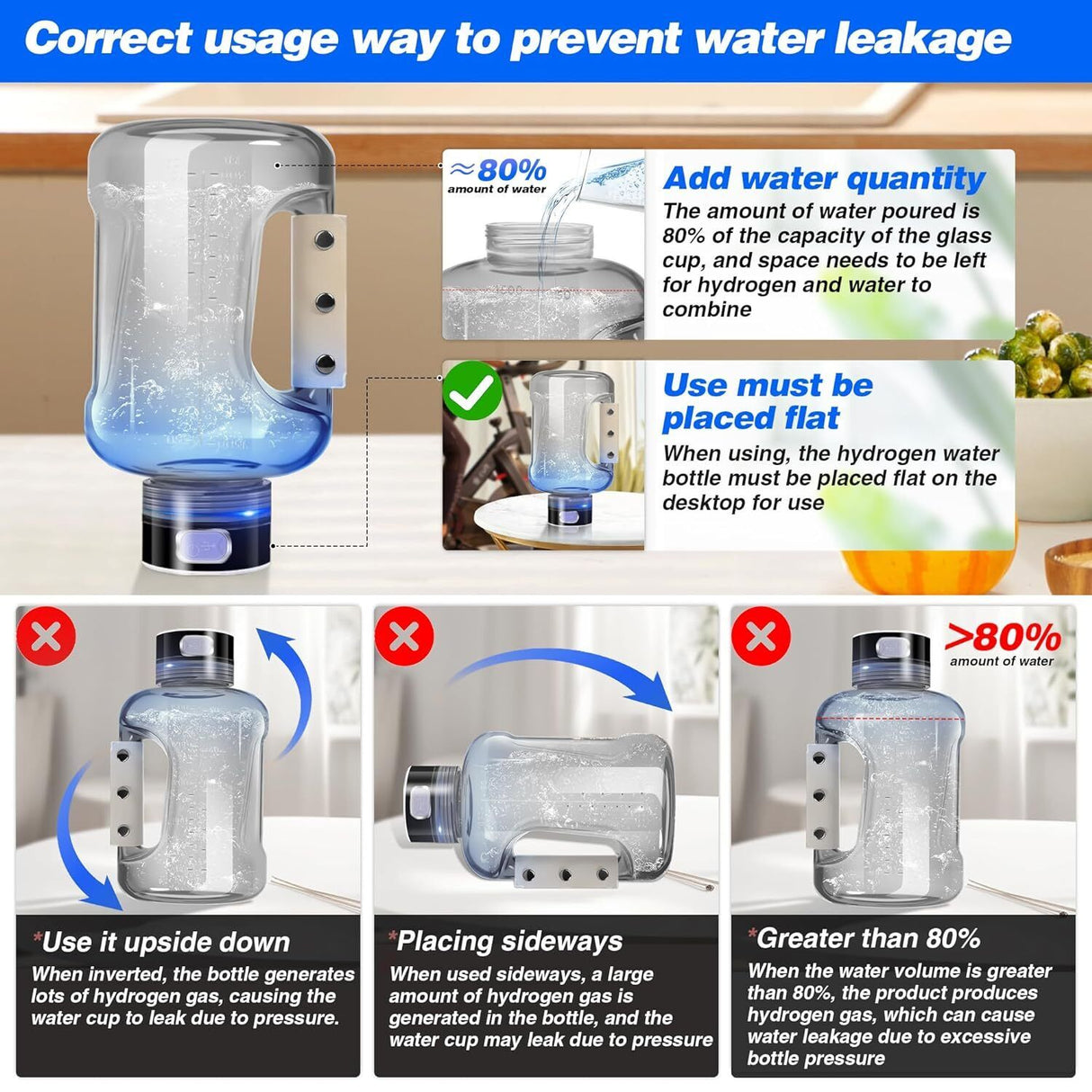 Correct usage way to prevent water leakage

≈80%
amount of water

Add water quantity
The amount of water poured is 80% of the capacity of the glass cup, and space needs to be left for hydrogen and water to combine

Use must be placed flat
When using, the hydrogen water bottle must be placed flat on the desktop for use

>80%
amount of water

*Use it upside down
When inverted, the bottle generates lots of hydrogen gas, causing the water cup to leak due to pressure.

*Placing sideways
When used sideways, a large amount of hydrogen gas is generated in the bottle, and the water cup may leak due to pressure

*Greater than 80%
When the water volume is greater than 80%, the product produces hydrogen gas, which can cause water leakage due to excessive bottle pressure