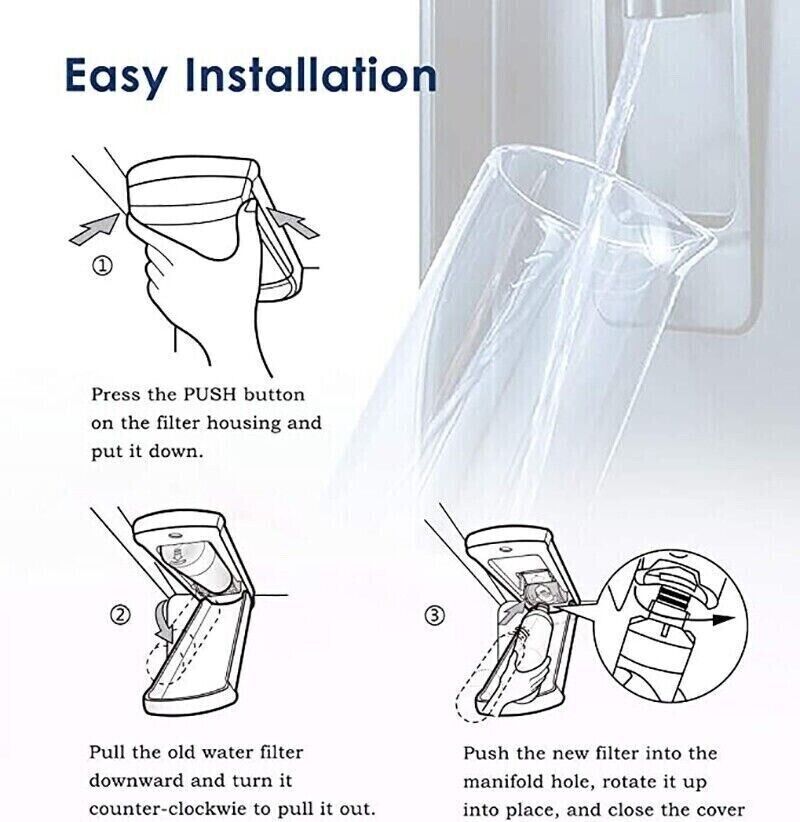 Easy Installation

①

Press the PUSH button on the filter housing and put it down.

②

Pull the old water filter downward and turn it counter-clockwie to pull it out.

③

Push the new filter into the manifold hole, rotate it up into place, and close the cover