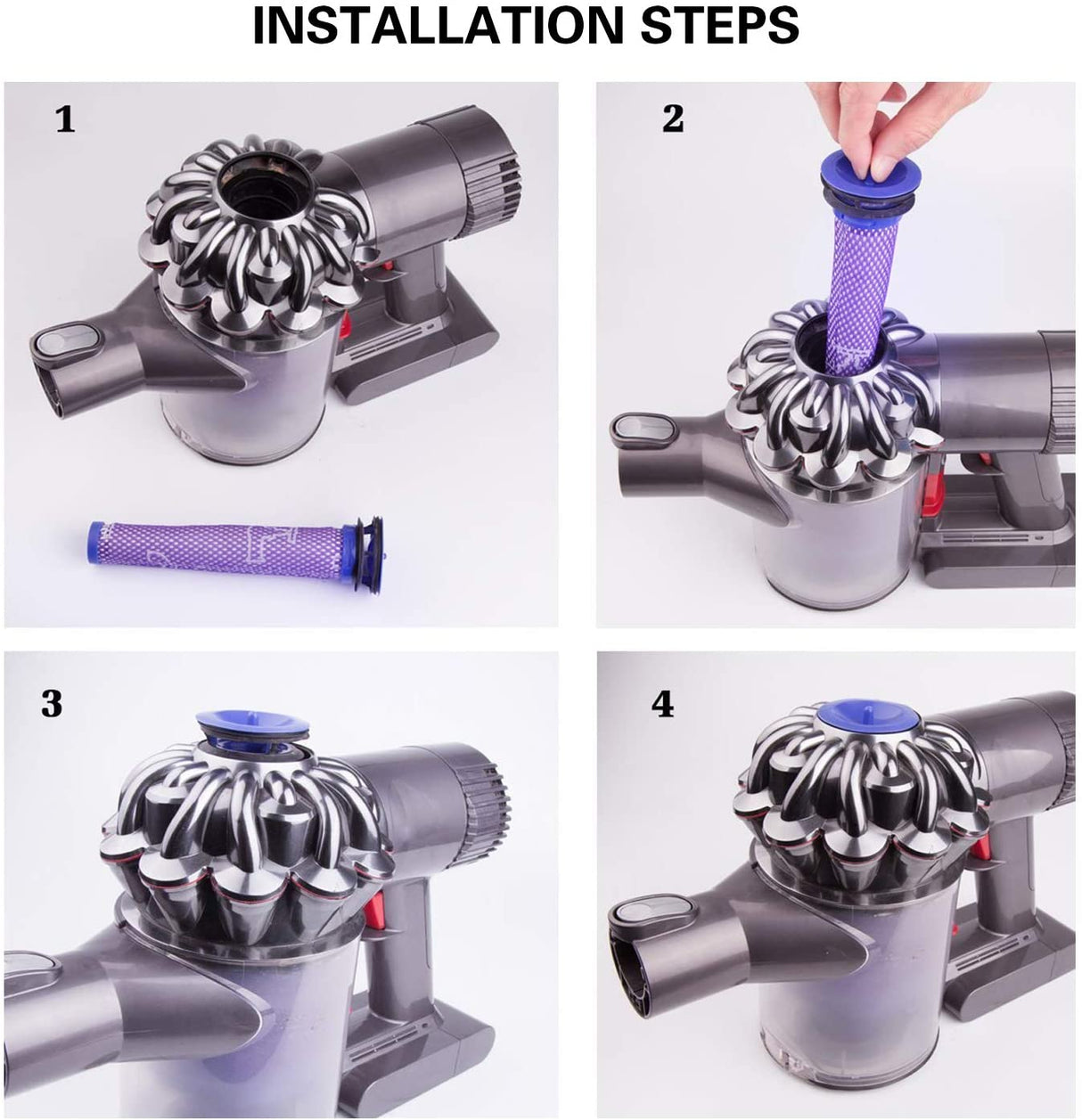 INSTALLATION STEPS

1

2

3

4