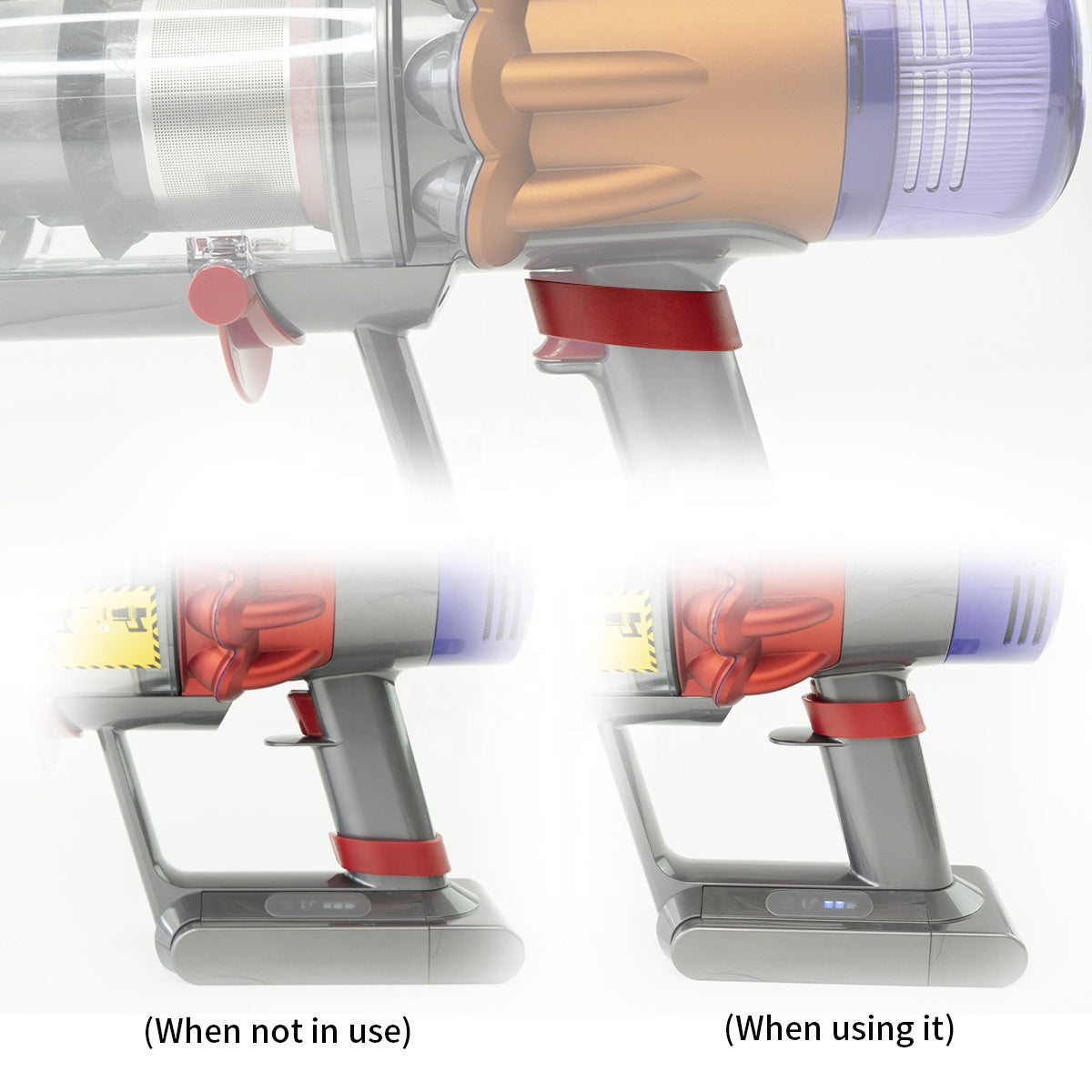 (When not in use)

(When using it)