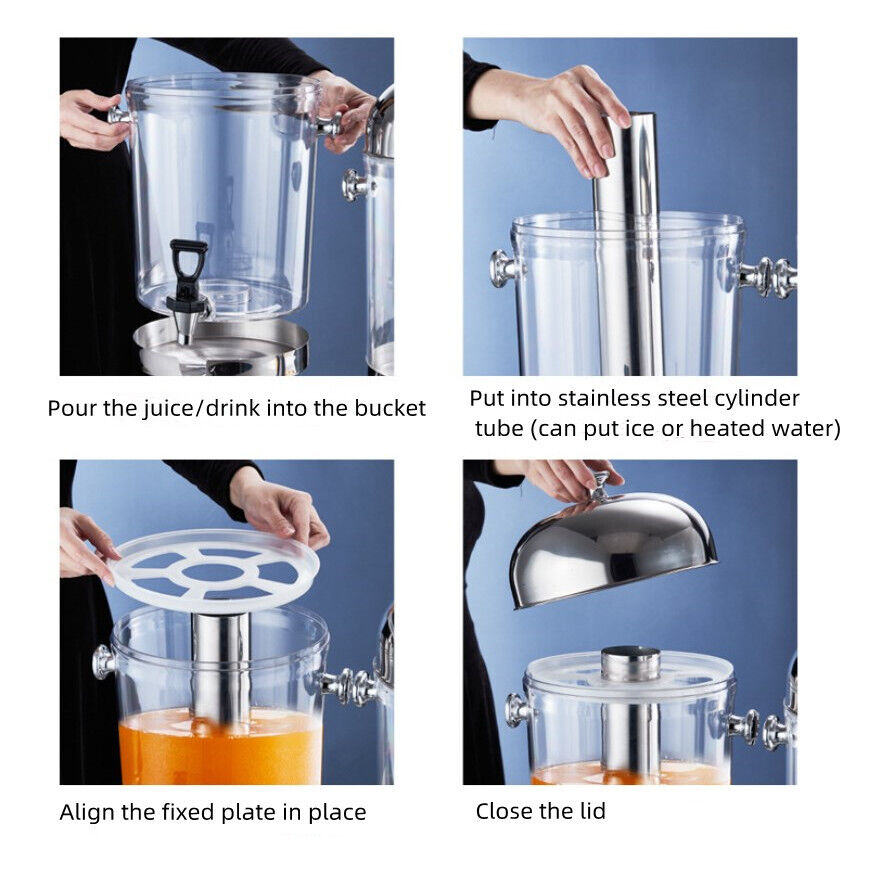 Pour the juice/drink into the bucket

Put into stainless steel cylinder tube (can put ice or heated water)

Align the fixed plate in place

Close the lid