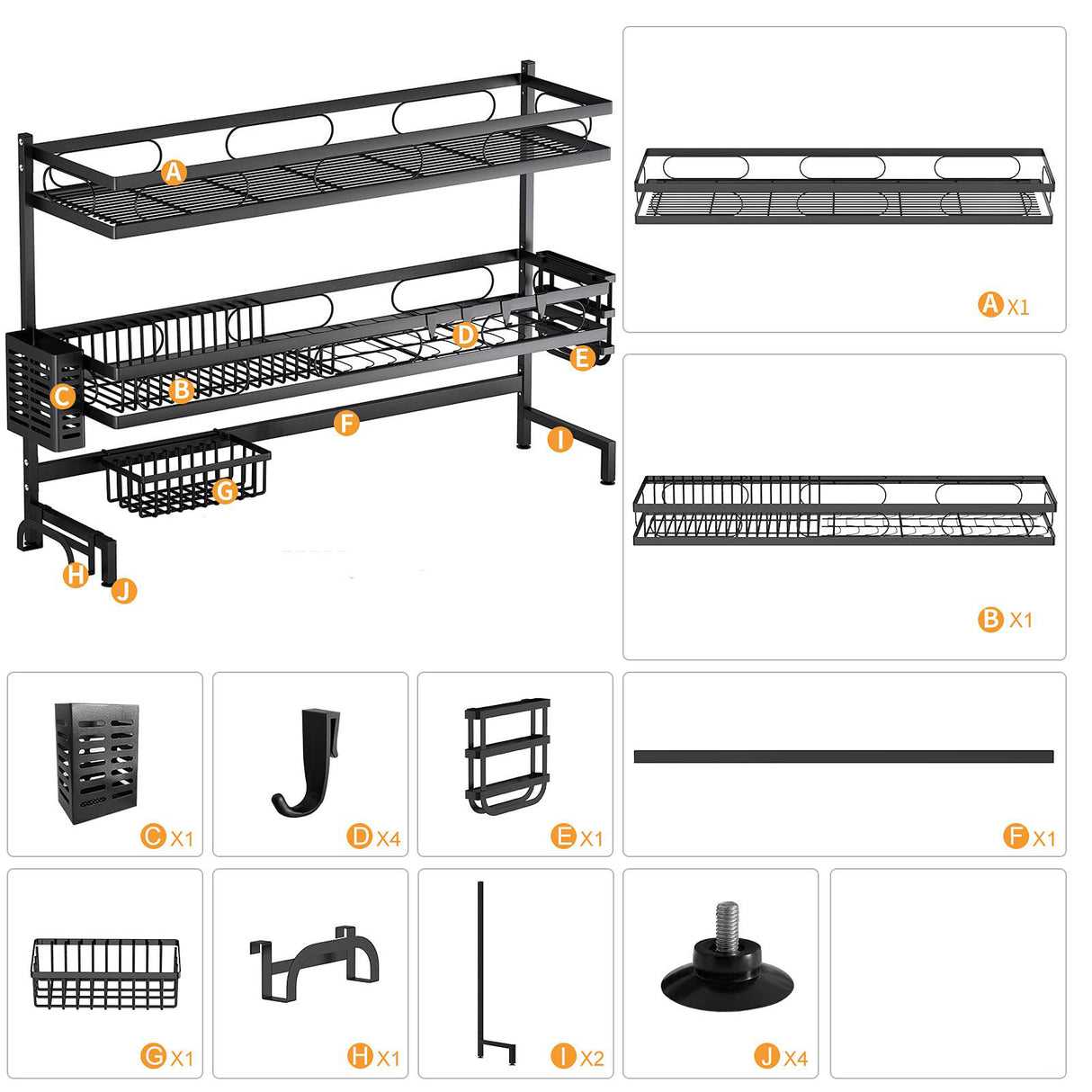 A
D
E
C
B
F
I
G
H
J

A X1

B X1

C X1

D X4

E X1

F X1

G X1

H X1

I X2

J X4