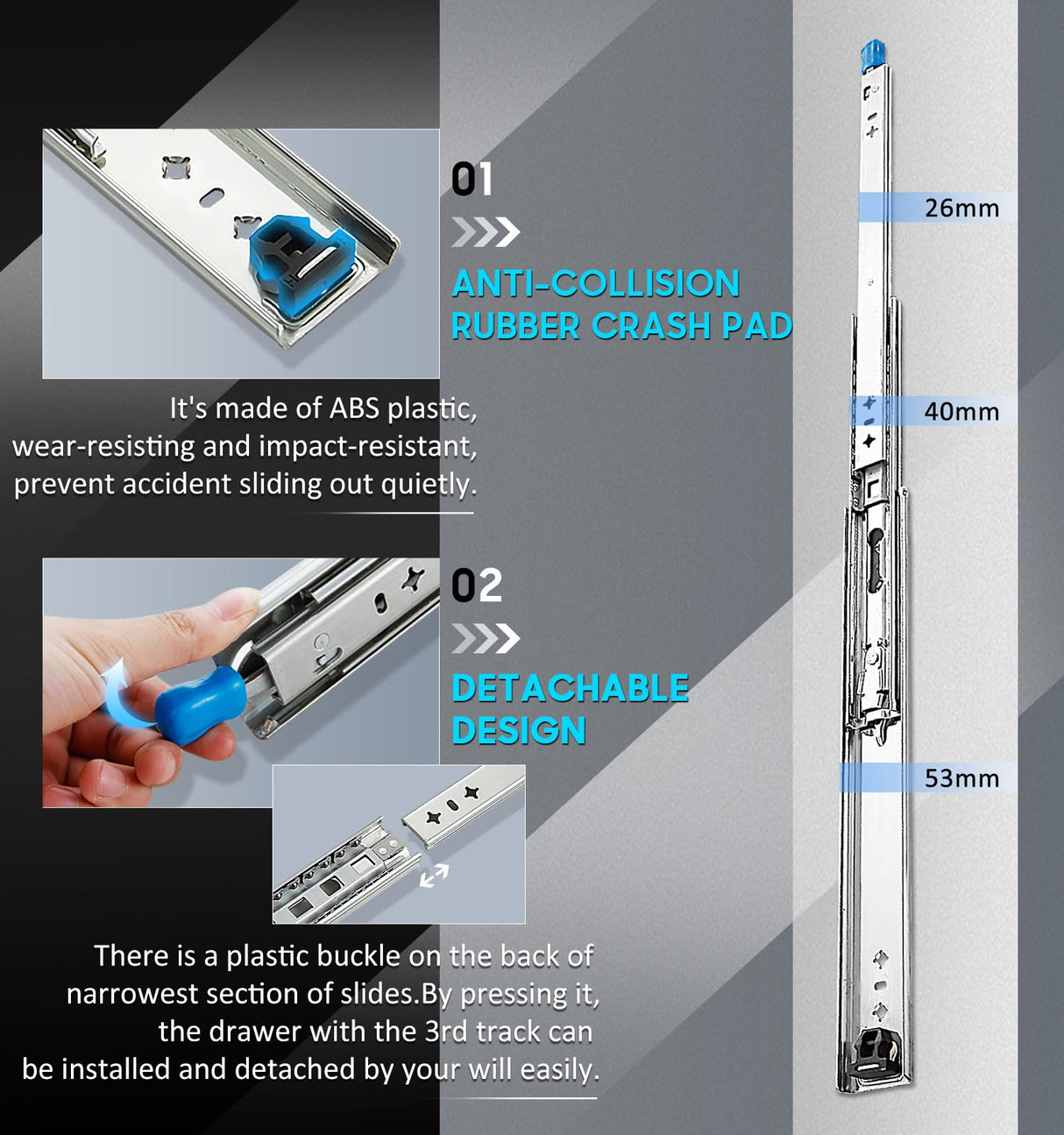 01

ANTI-COLLISION RUBBER CRASH PAD

It's made of ABS plastic, wear-resisting and impact-resistant, prevent accident sliding out quietly.

02

DETACHABLE DESIGN

There is a plastic buckle on the back of narrowest section of slides.By pressing it, the drawer with the 3rd track can be installed and detached by your will easily.

26mm

40mm

53mm