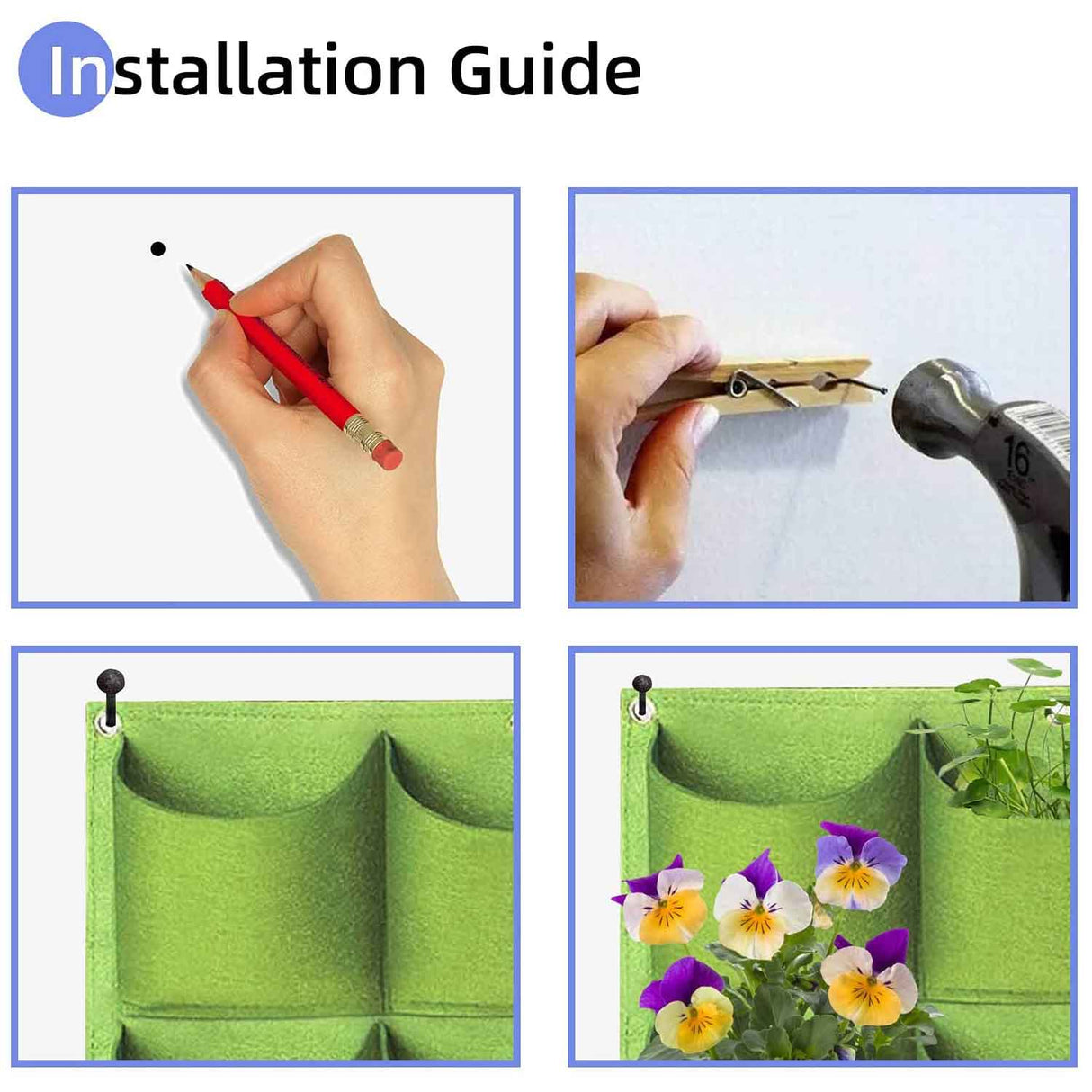 Installation Guide

16