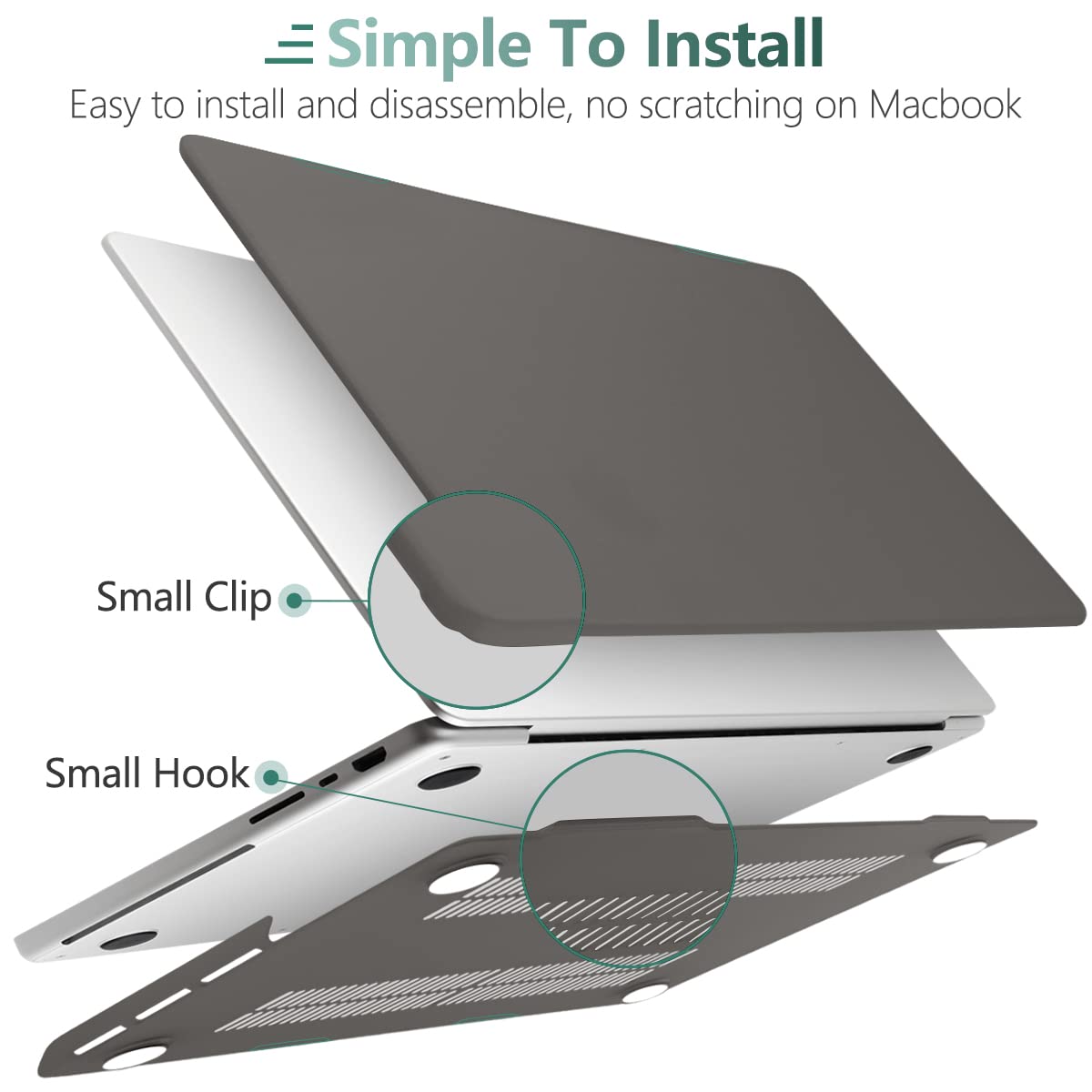 Simple To Install
Easy to install and disassemble, no scratching on Macbook

Small Clip

Small Hook