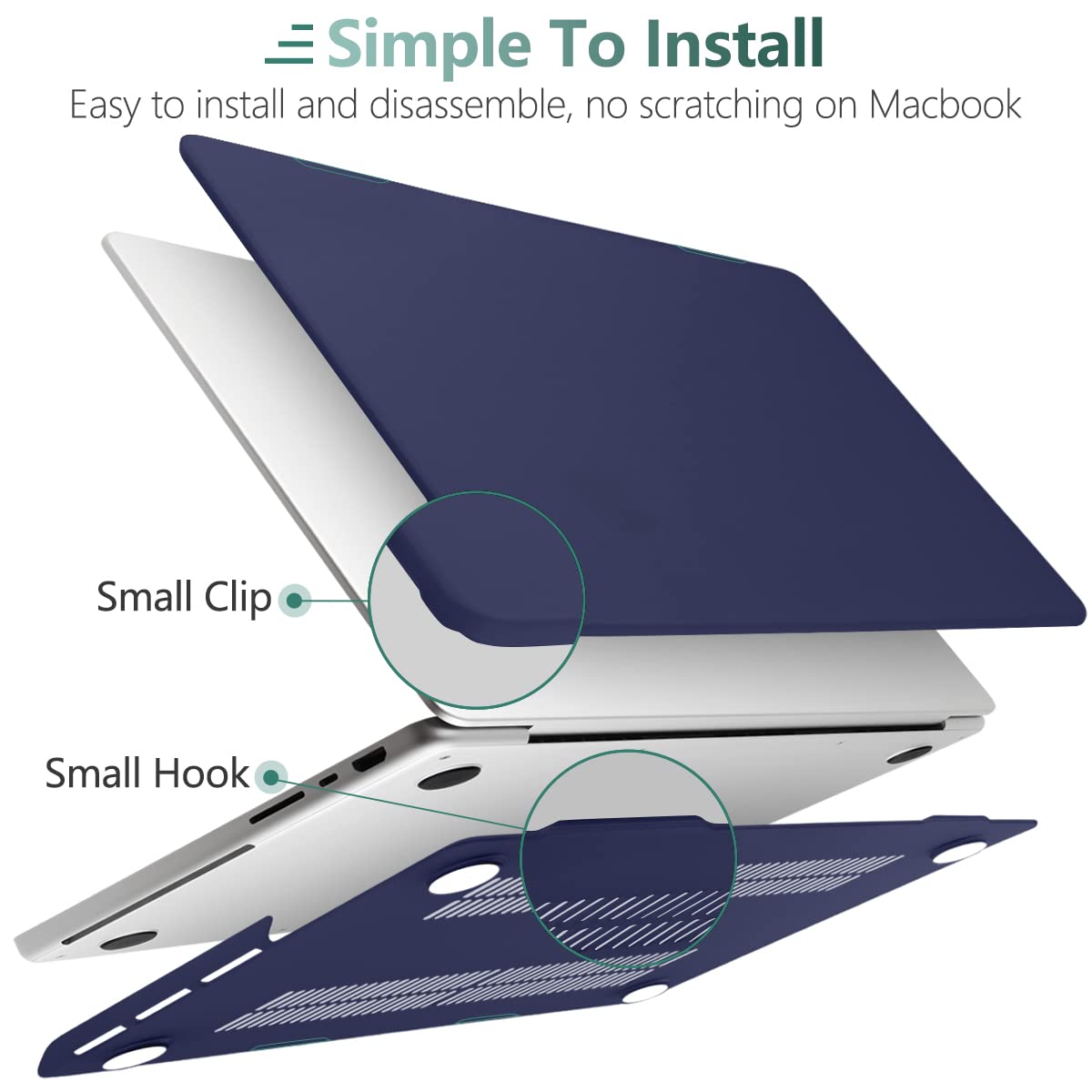 Simple To Install

Easy to install and disassemble, no scratching on Macbook

Small Clip

Small Hook