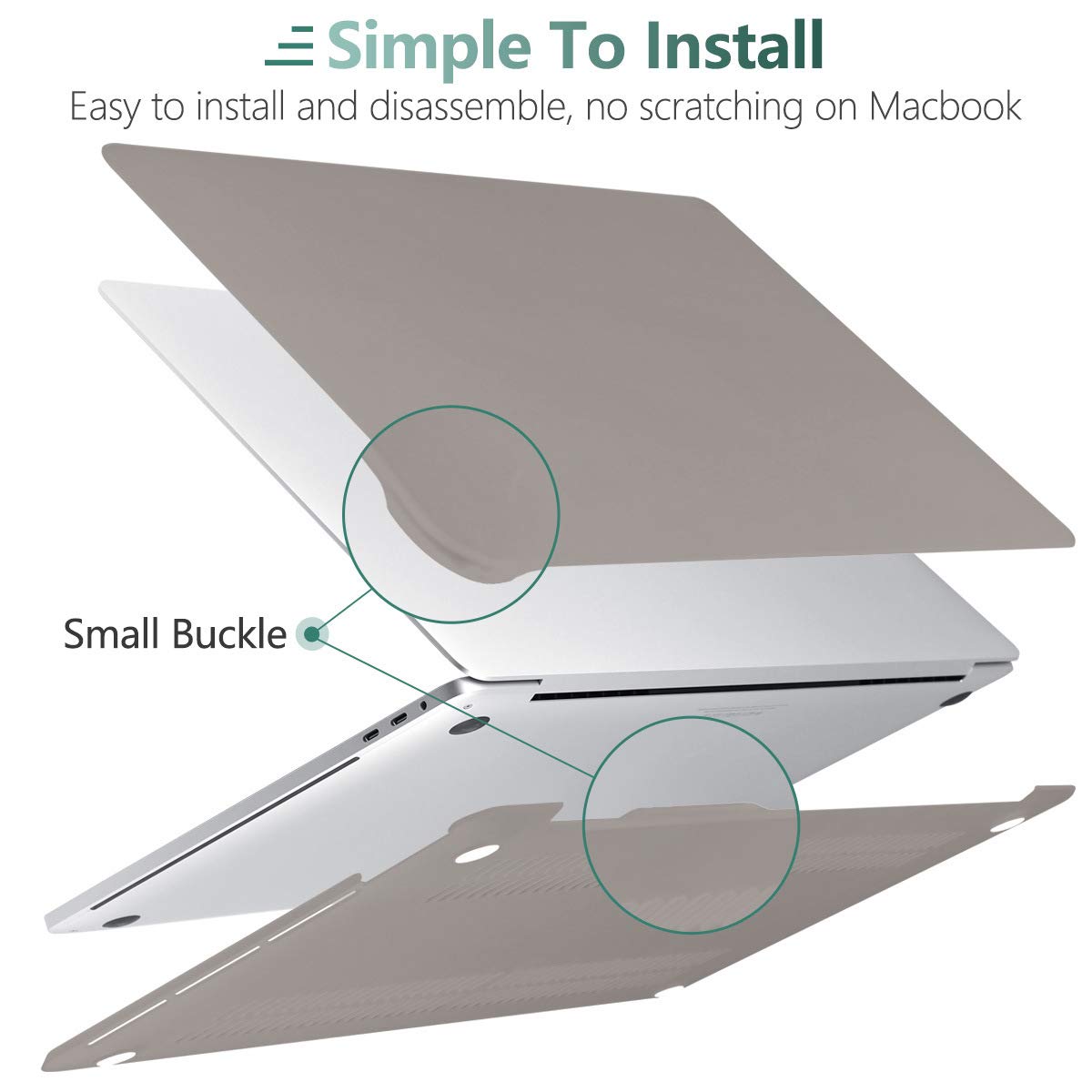 Simple To Install

Easy to install and disassemble, no scratching on Macbook

Small Buckle