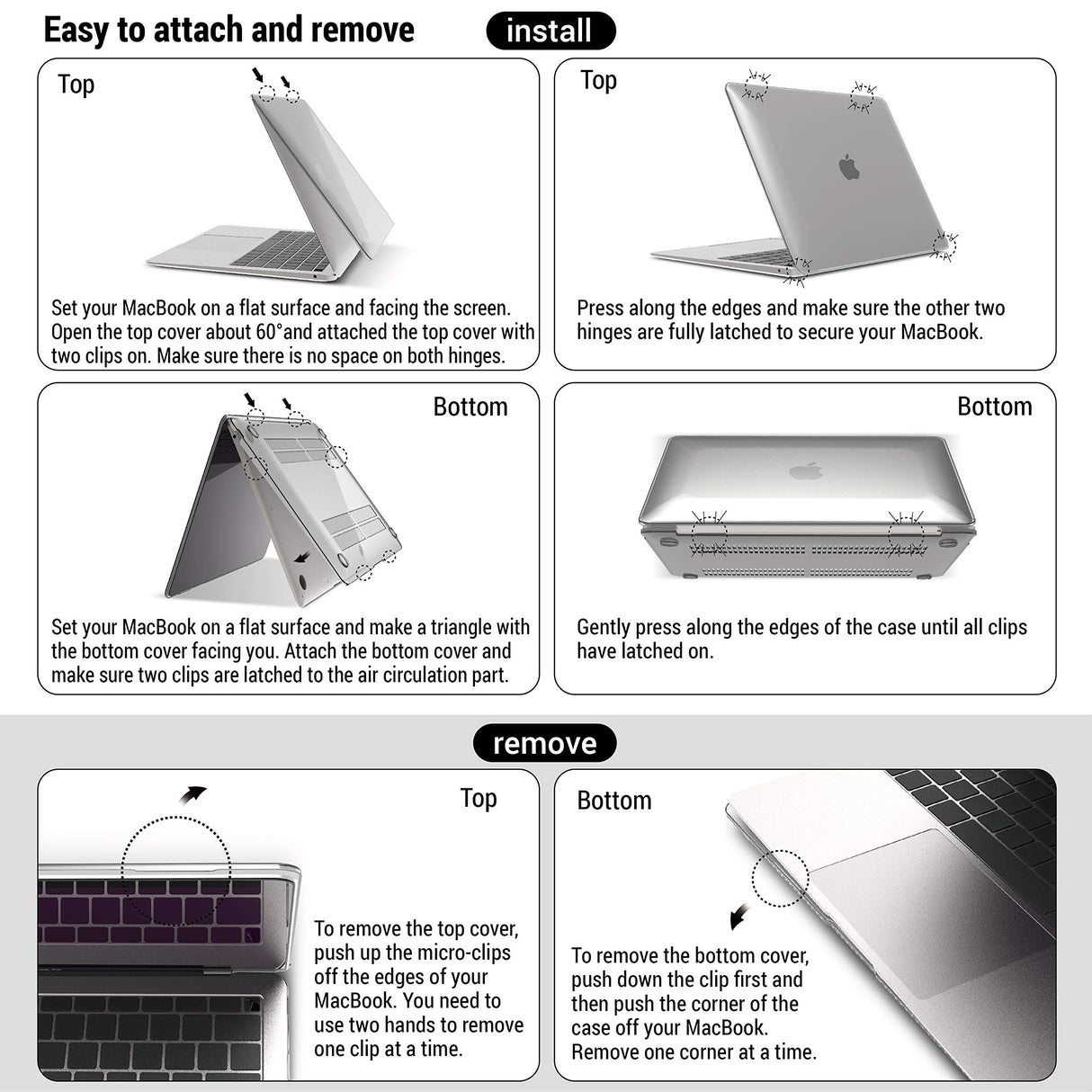 Easy to attach and remove

install

Top

Set your MacBook on a flat surface and facing the screen. Open the top cover about 60°and attached the top cover with two clips on. Make sure there is no space on both hinges.

Top

Press along the edges and make sure the other two hinges are fully latched to secure your MacBook.

Bottom

Set your MacBook on a flat surface and make a triangle with the bottom cover facing you. Attach the bottom cover and make sure two clips are latched to the air circulation part.

Bottom

Gently press along the edges of the case until all clips have latched on.

remove

Top

To remove the top cover, push up the micro-clips off the edges of your MacBook. You need to use two hands to remove one clip at a time.

Bottom

To remove the bottom cover, push down the clip first and then push the corner of the case off your MacBook. Remove one corner at a time.