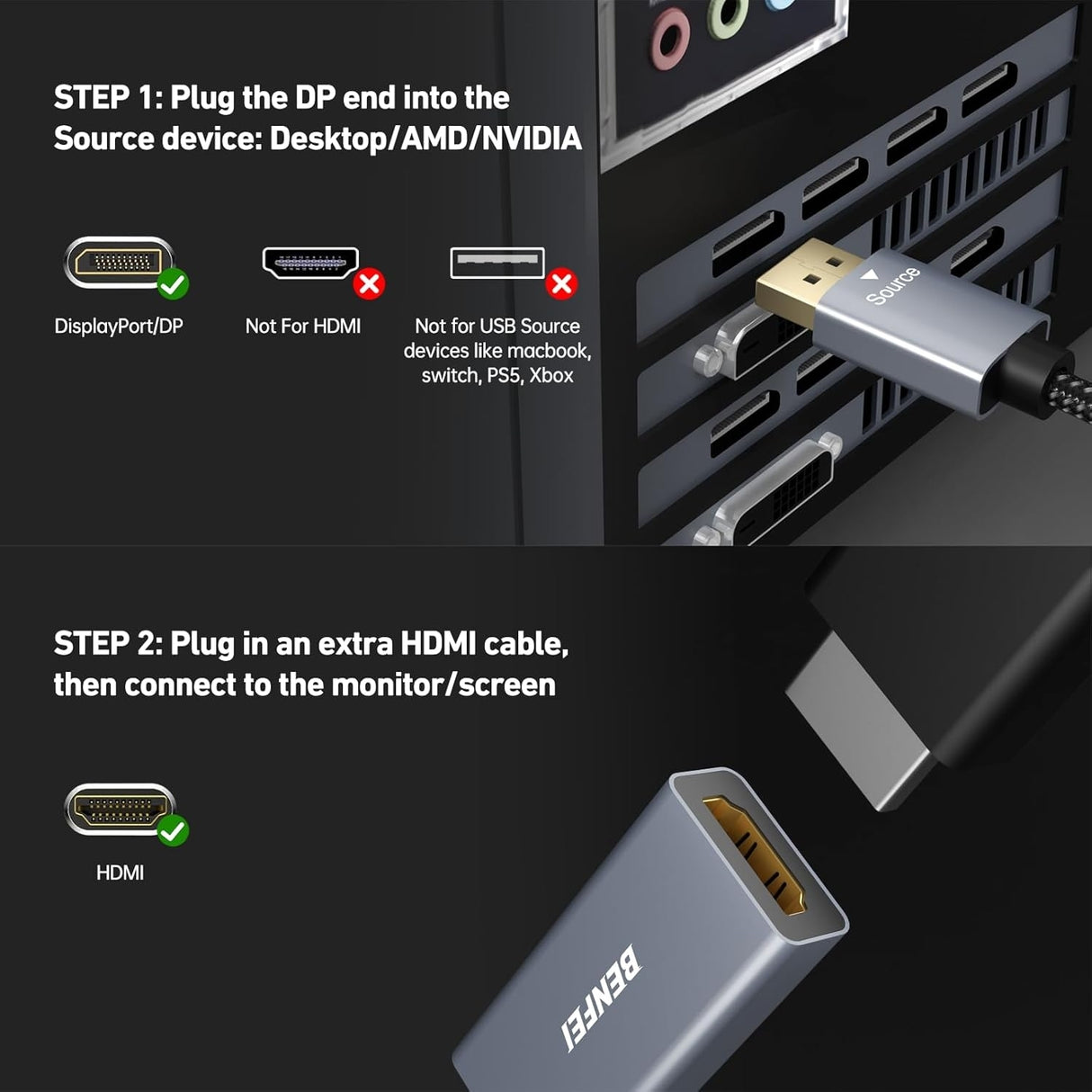 STEP 1: Plug the DP end into the Source device: Desktop/AMD/NVIDIA

DisplayPort/DP

Not For HDMI

Not for USB Source devices like macbook, switch, PS5, Xbox

Source

STEP 2: Plug in an extra HDMI cable, then connect to the monitor/screen

HDMI

BENFEI