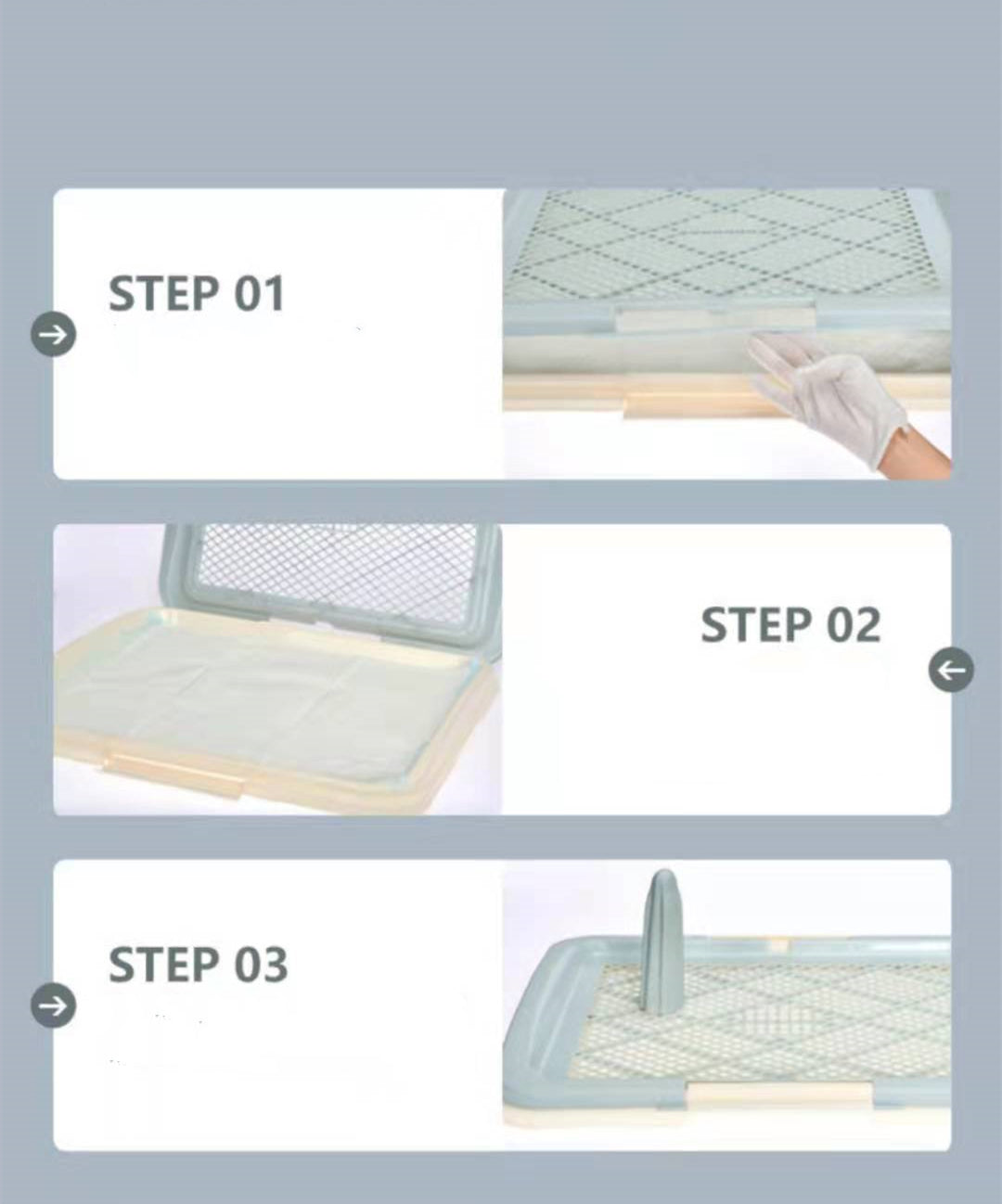 STEP 01

STEP 02

STEP 03