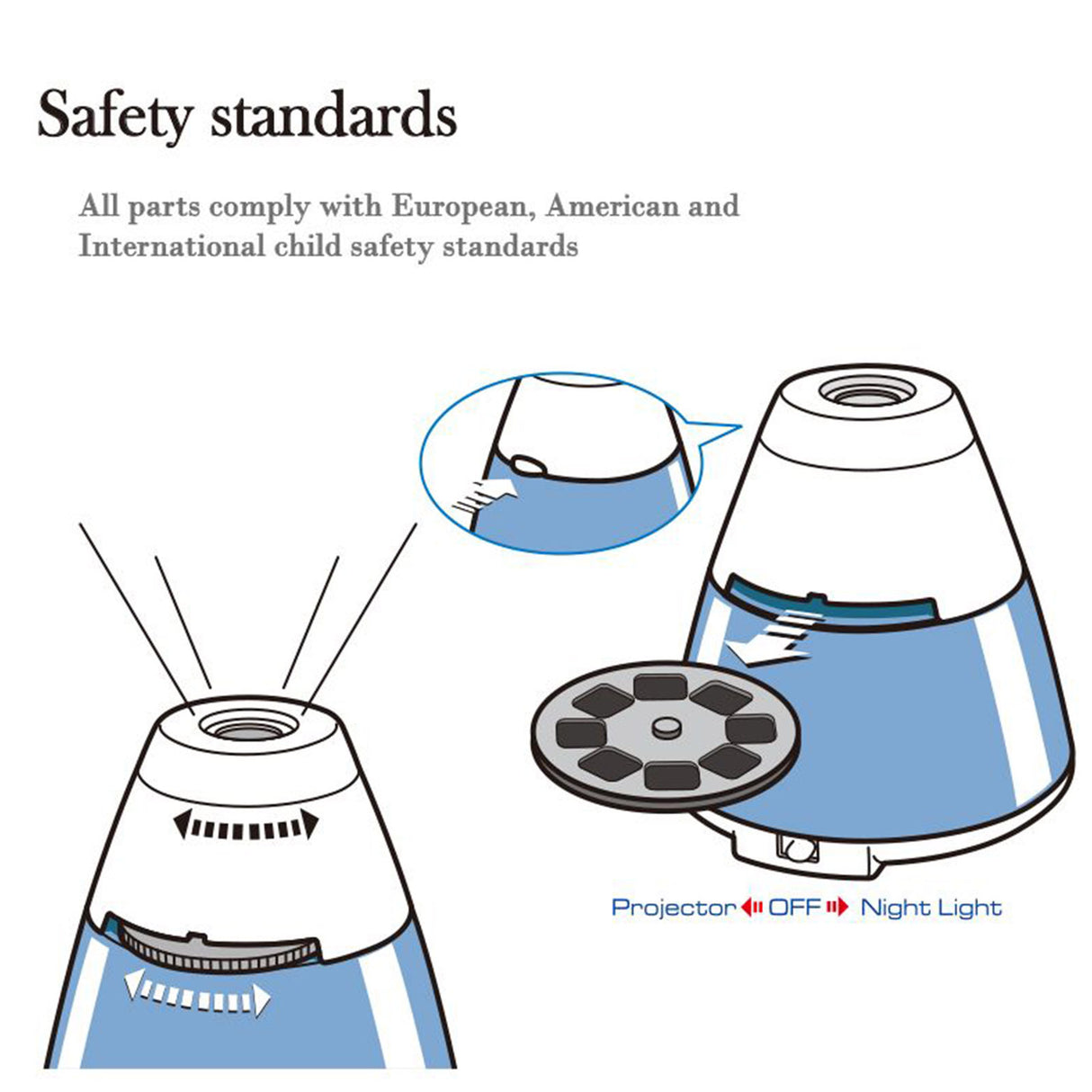 Safety standards

All parts comply with European, American and International child safety standards

Projector OFF Night Light