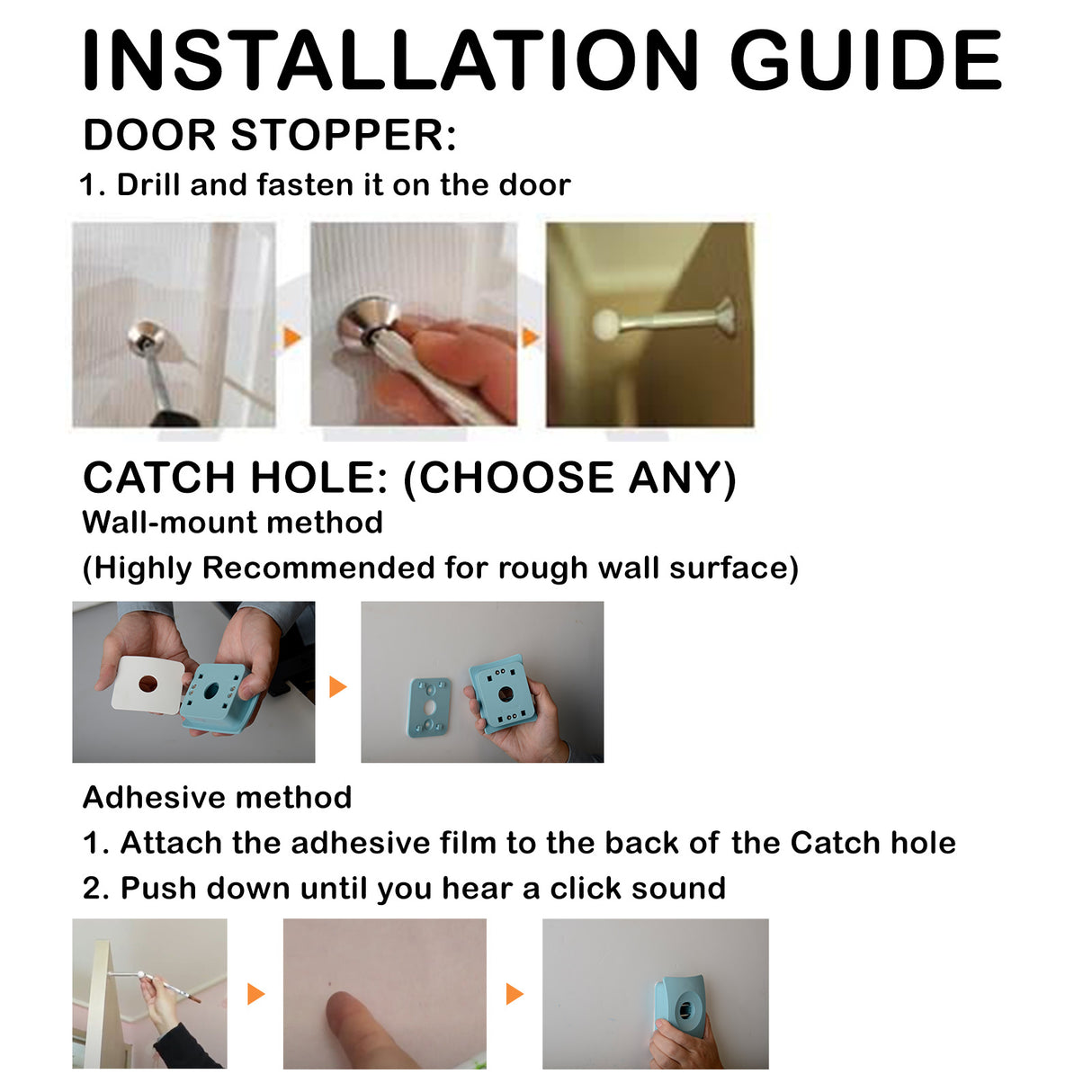 INSTALLATION GUIDE

DOOR STOPPER:

1. Drill and fasten it on the door

CATCH HOLE: (CHOOSE ANY)

Wall-mount method

(Highly Recommended for rough wall surface)

Adhesive method

1. Attach the adhesive film to the back of the Catch hole

2. Push down until you hear a click sound