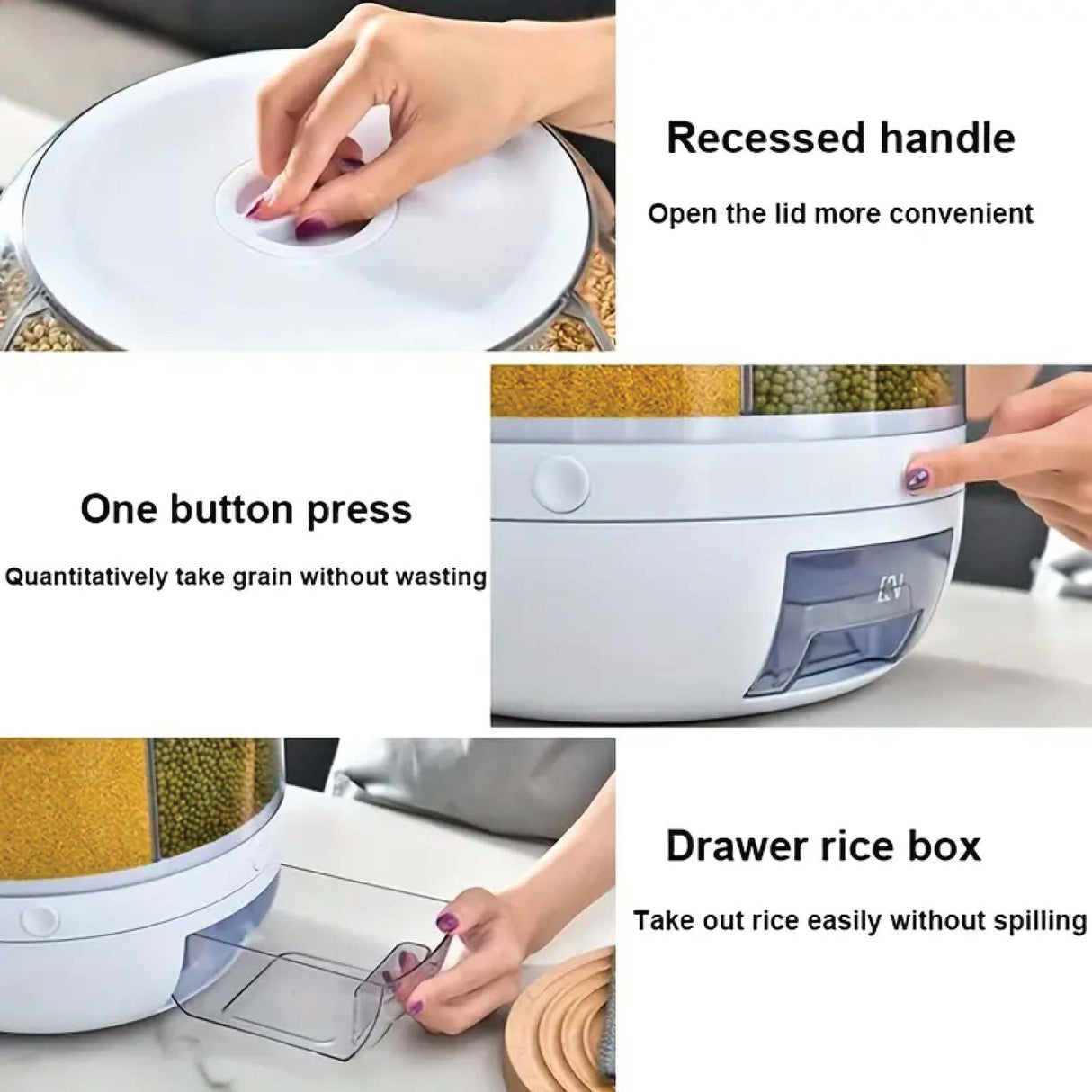 Recessed handle

Open the lid more convenient

One button press

Quantitatively take grain without wasting

Drawer rice box

Take out rice easily without spilling