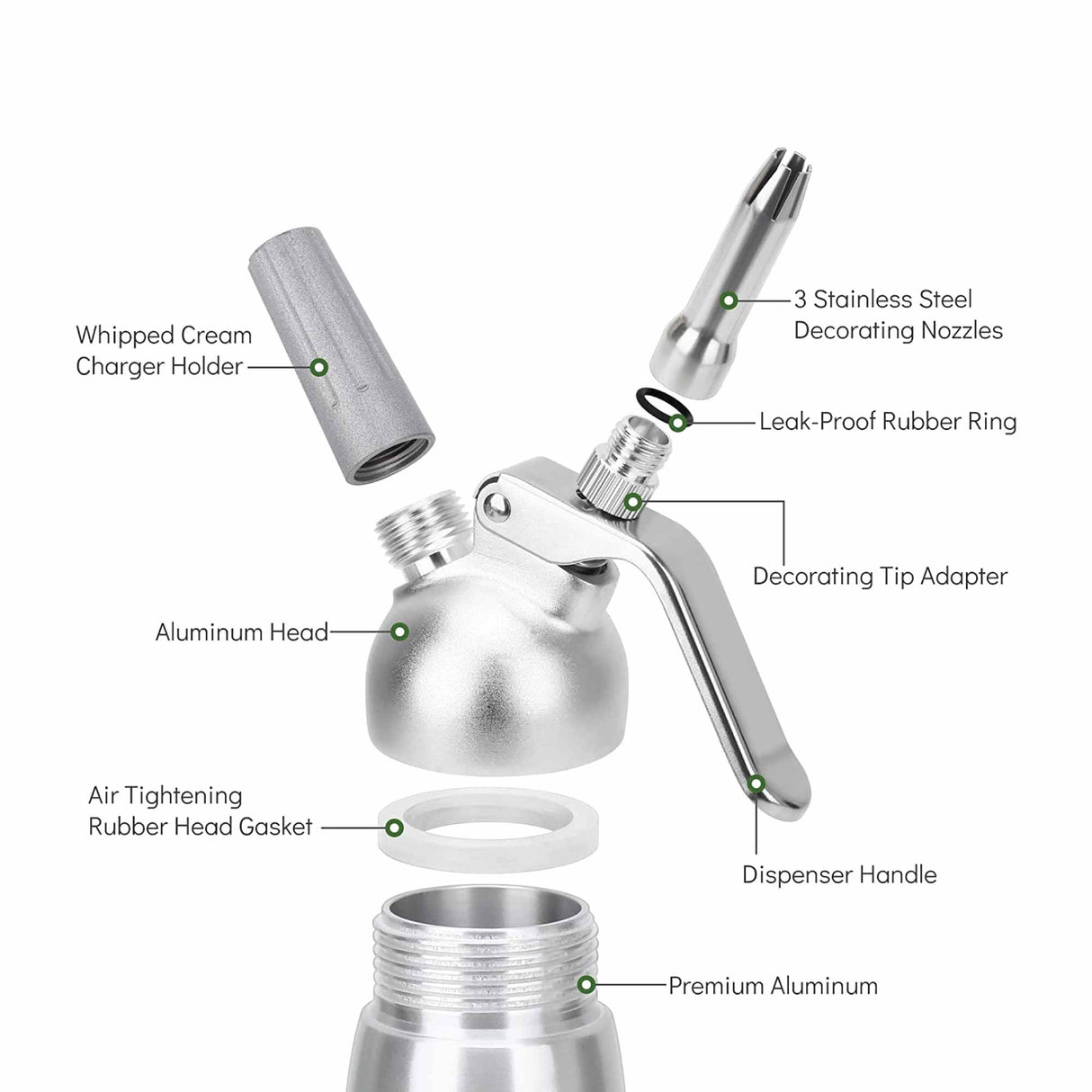 Whipped Cream Charger Holder

3 Stainless Steel Decorating Nozzles

Leak-Proof Rubber Ring

Decorating Tip Adapter

Aluminum Head

Air Tightening Rubber Head Gasket

Dispenser Handle

Premium Aluminum