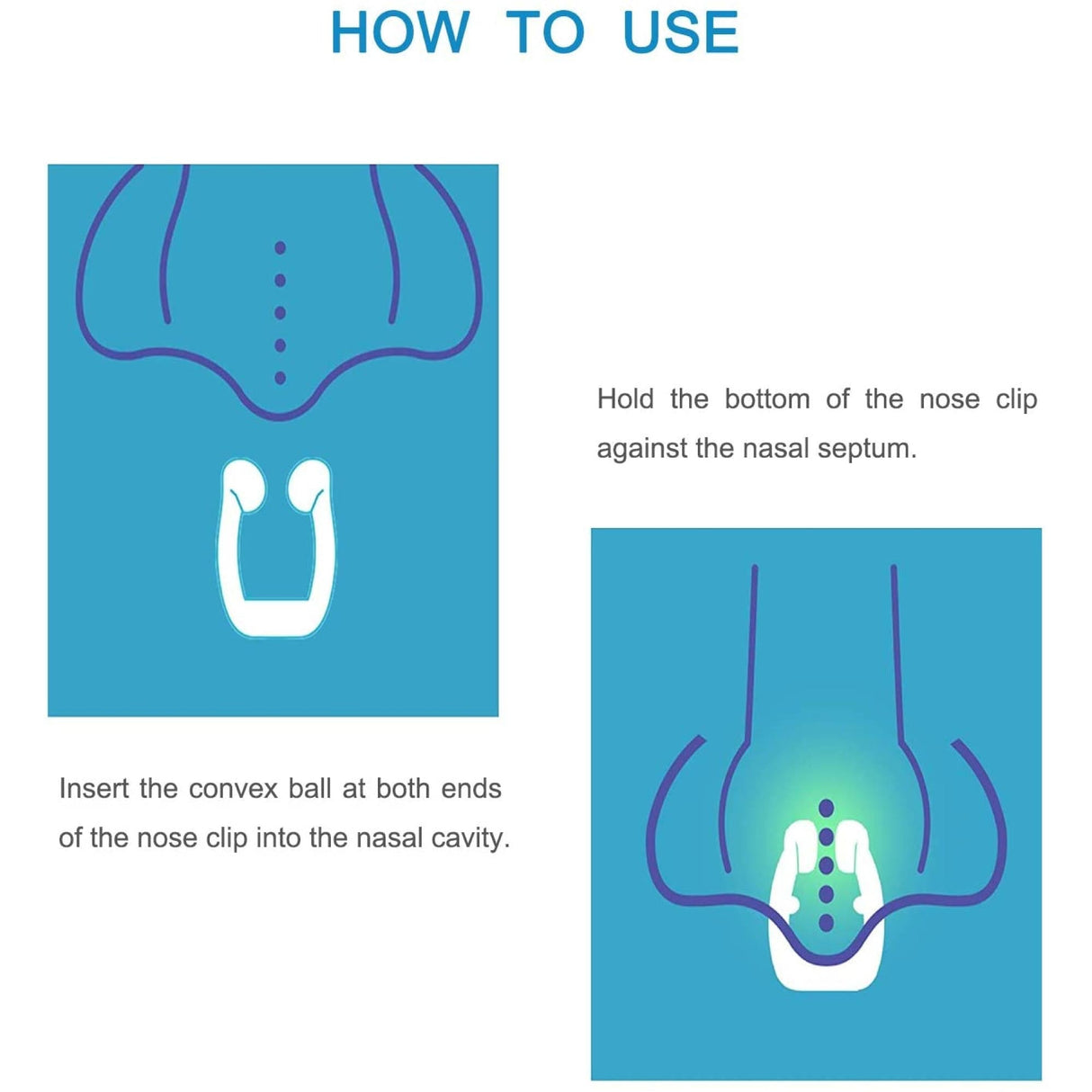 HOW TO USE

Hold the bottom of the nose clip against the nasal septum.

Insert the convex ball at both ends of the nose clip into the nasal cavity.