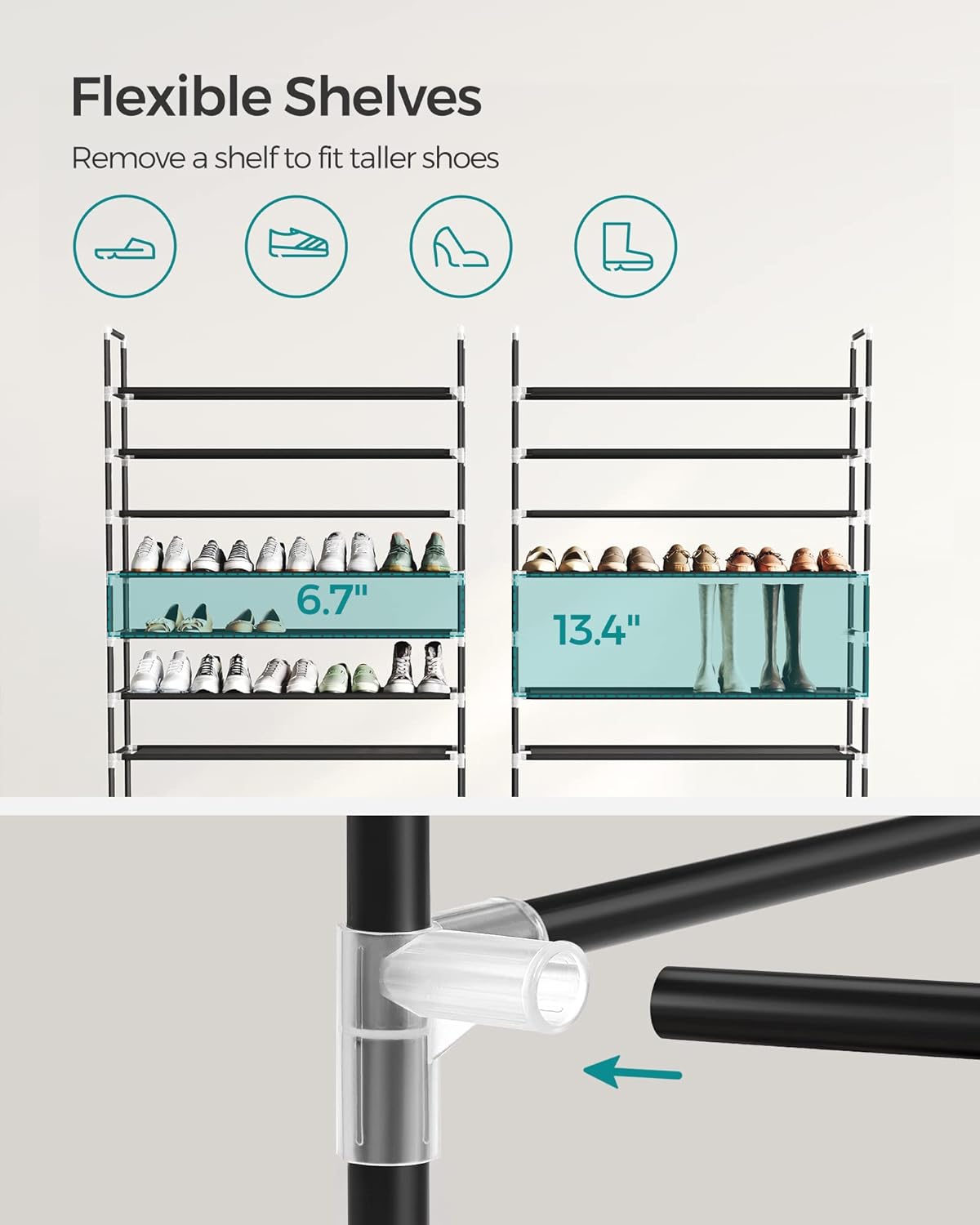 Flexible Shelves

Remove a shelf to fit taller shoes

6.7"

13.4"