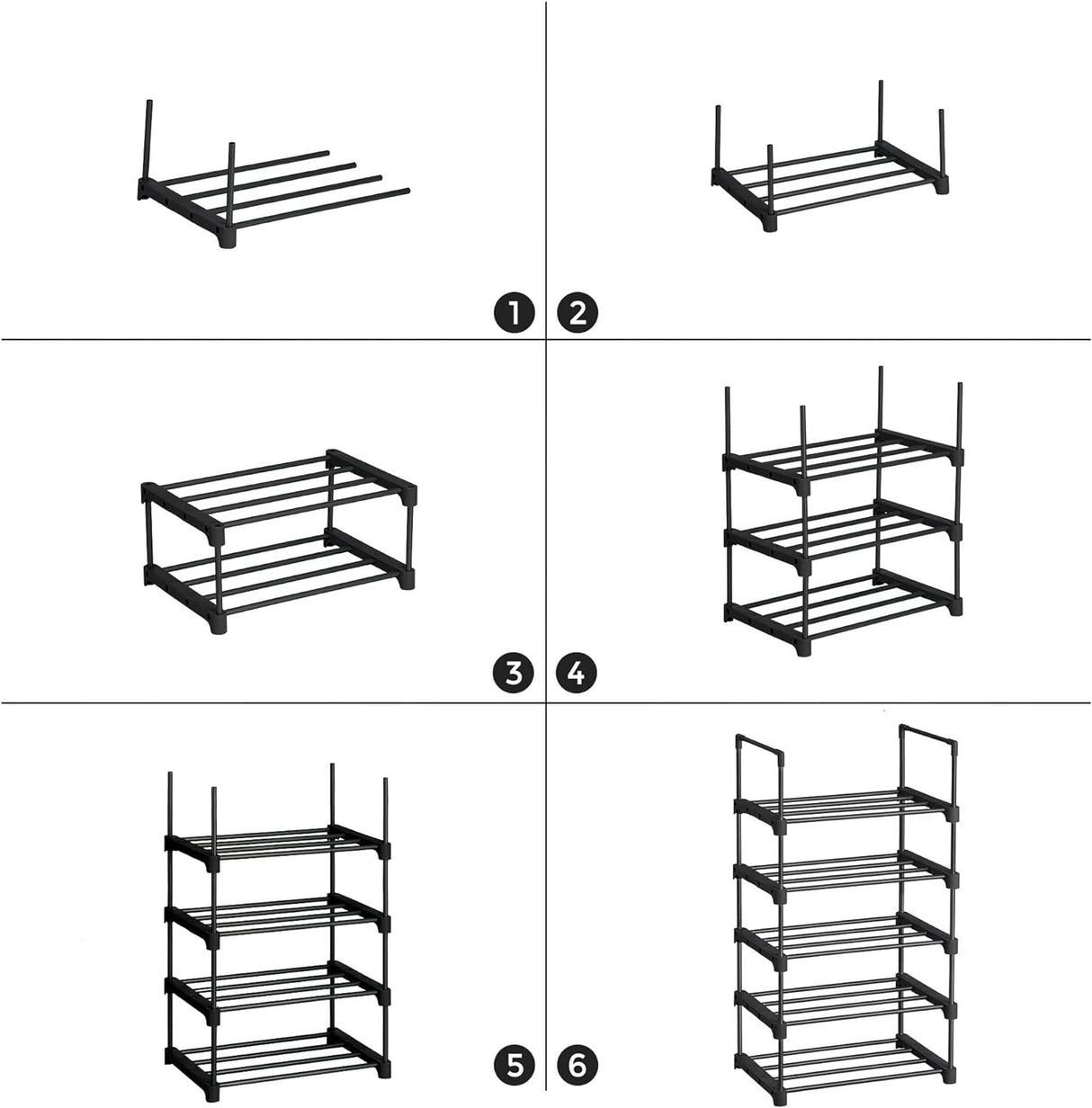 1
2
3
4
5
6